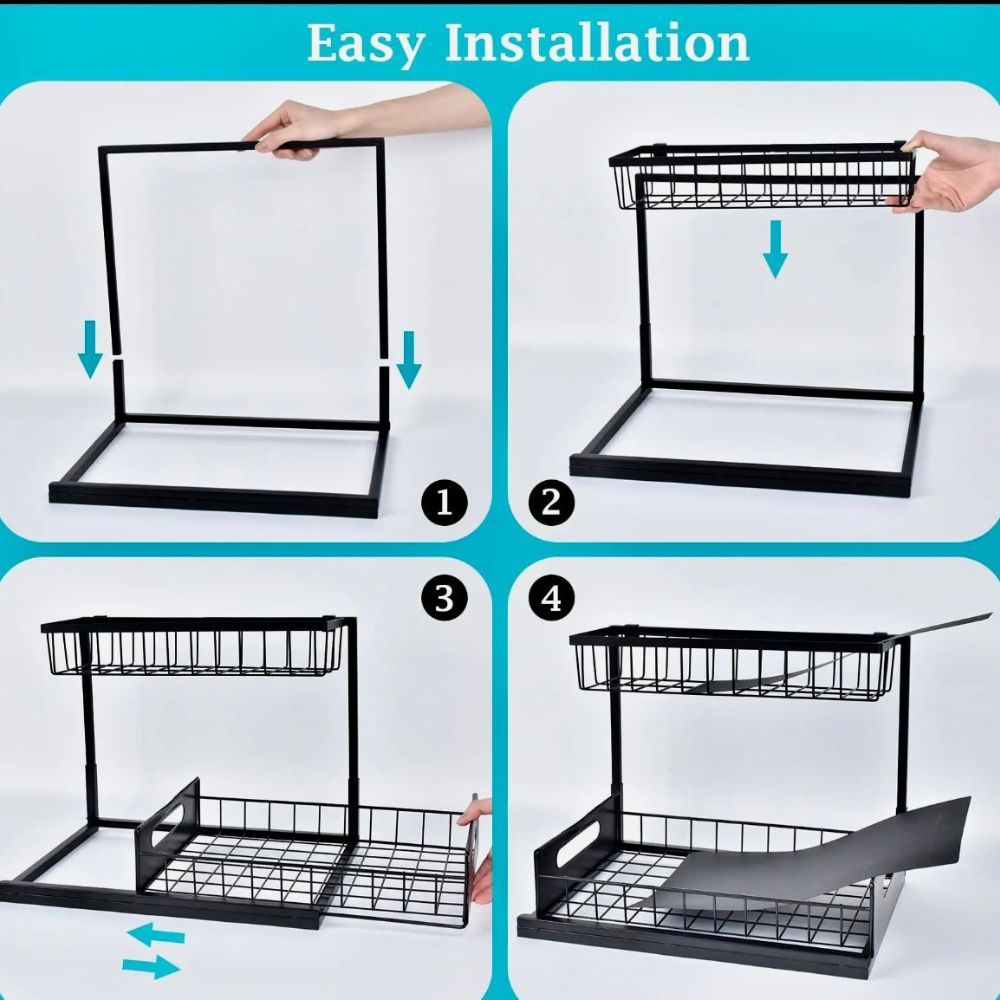 Easy Installation

1

2

3

4