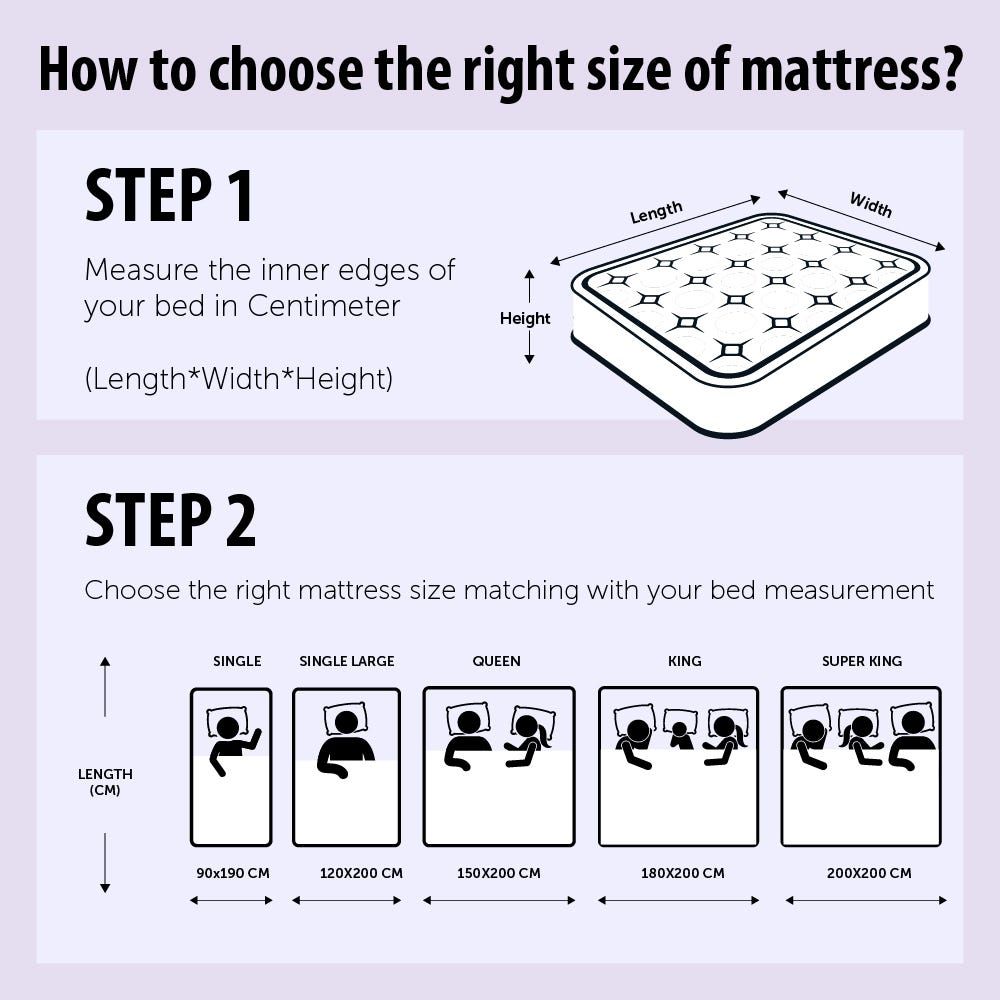 How to choose the right size of mattress?

STEP 1

Measure the inner edges of your bed in Centimeter

(Length*Width*Height)

Length

Width

Height

STEP 2

Choose the right mattress size matching with your bed measurement

LENGTH (CM)

SINGLE

SINGLE LARGE

QUEEN

KING

SUPER KING

90x190 CM

120X200 CM

150X200 CM

180X200 CM

200X200 CM