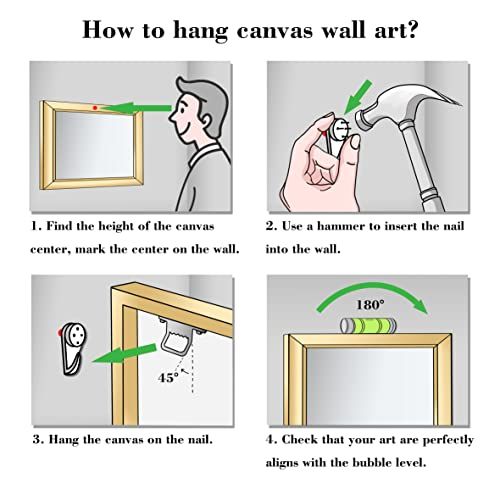 How to hang canvas wall art?

1. Find the height of the canvas center, mark the center on the wall.

2. Use a hammer to insert the nail into the wall.

45°

3. Hang the canvas on the nail.

180°

4. Check that your art are perfectly aligns with the bubble level.