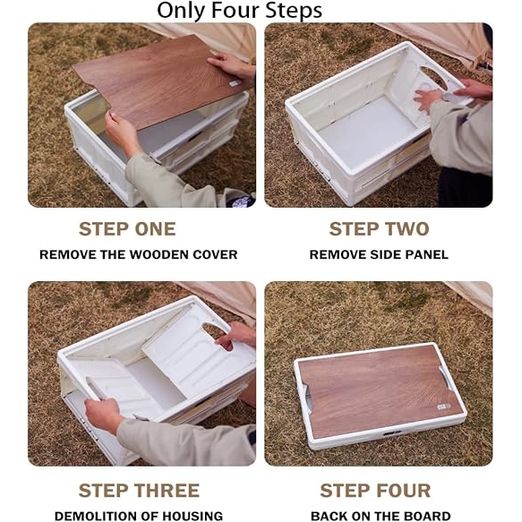 Only Four Steps

STEP ONE
REMOVE THE WOODEN COVER

STEP TWO
REMOVE SIDE PANEL

STEP THREE
DEMOLITION OF HOUSING

STEP FOUR
BACK ON THE BOARD