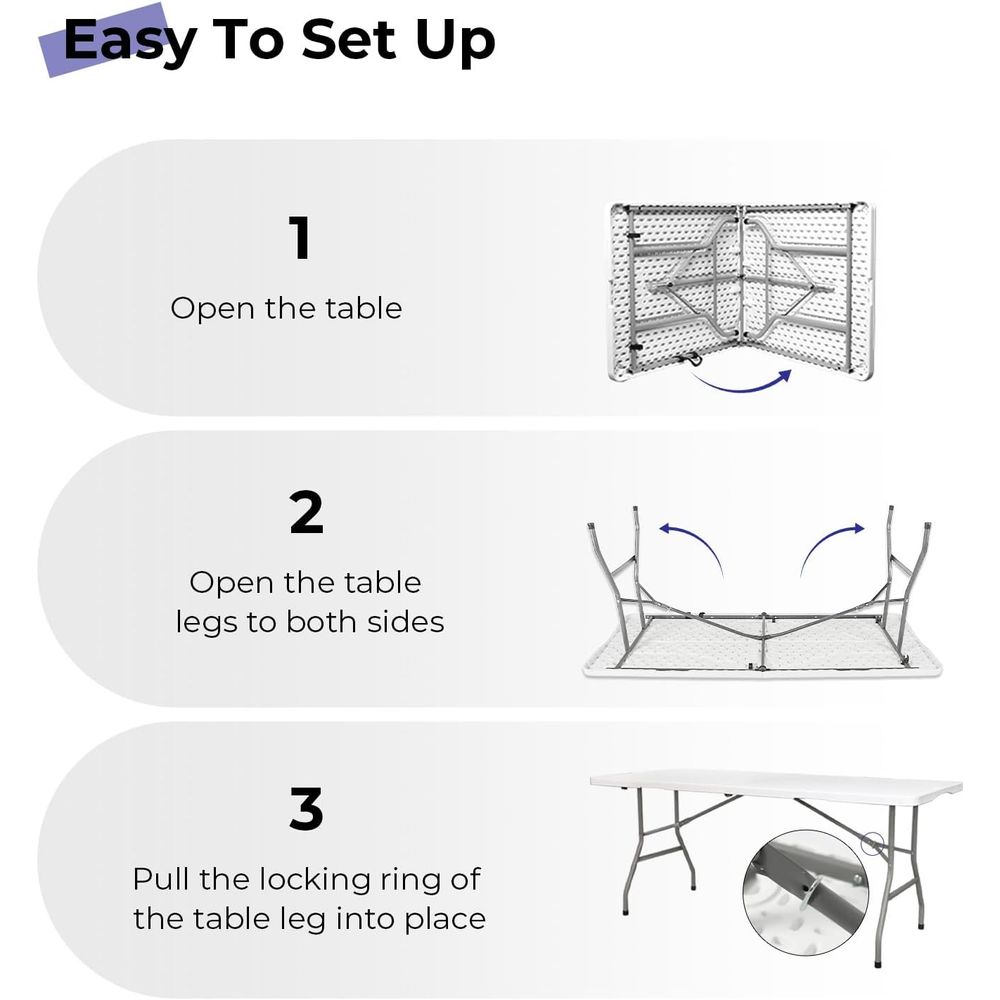 Easy To Set Up

1

Open the table

2

Open the table legs to both sides

3

Pull the locking ring of the table leg into place