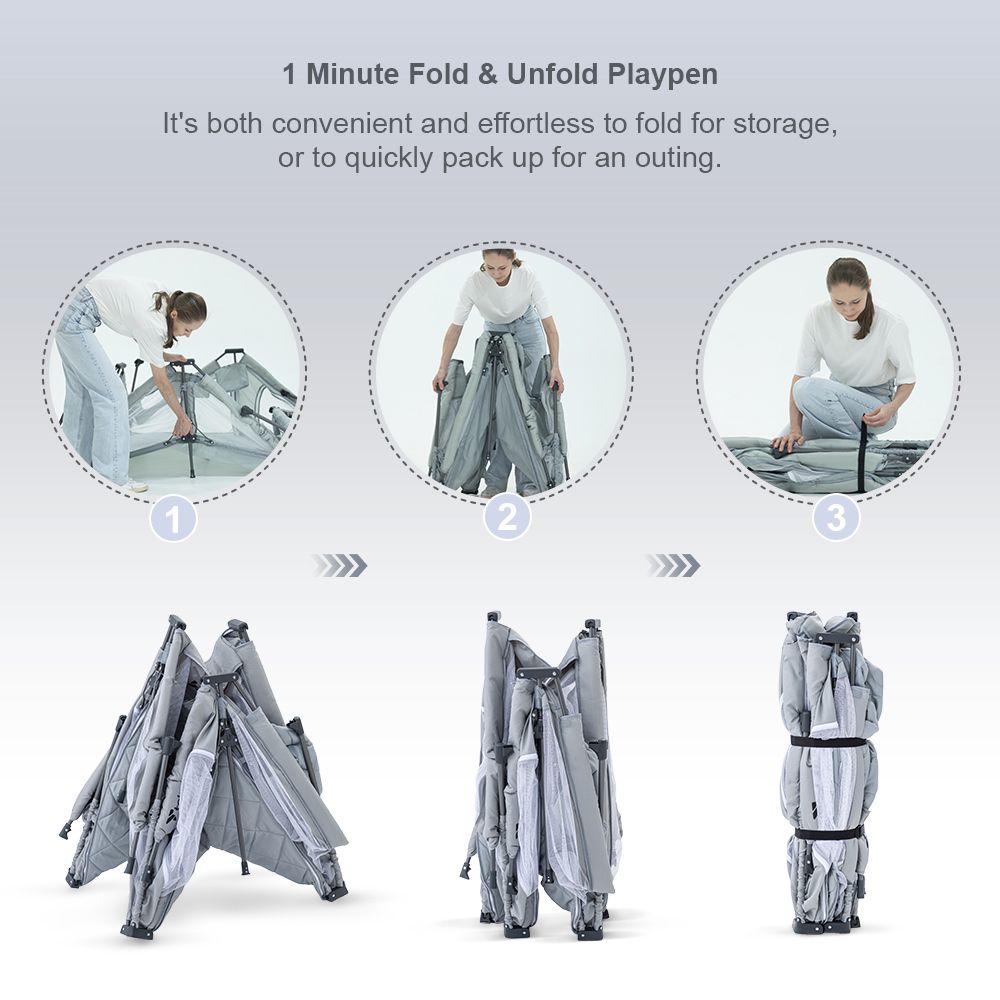 1 Minute Fold & Unfold Playpen

It's both convenient and effortless to fold for storage, or to quickly pack up for an outing.

1

2

3