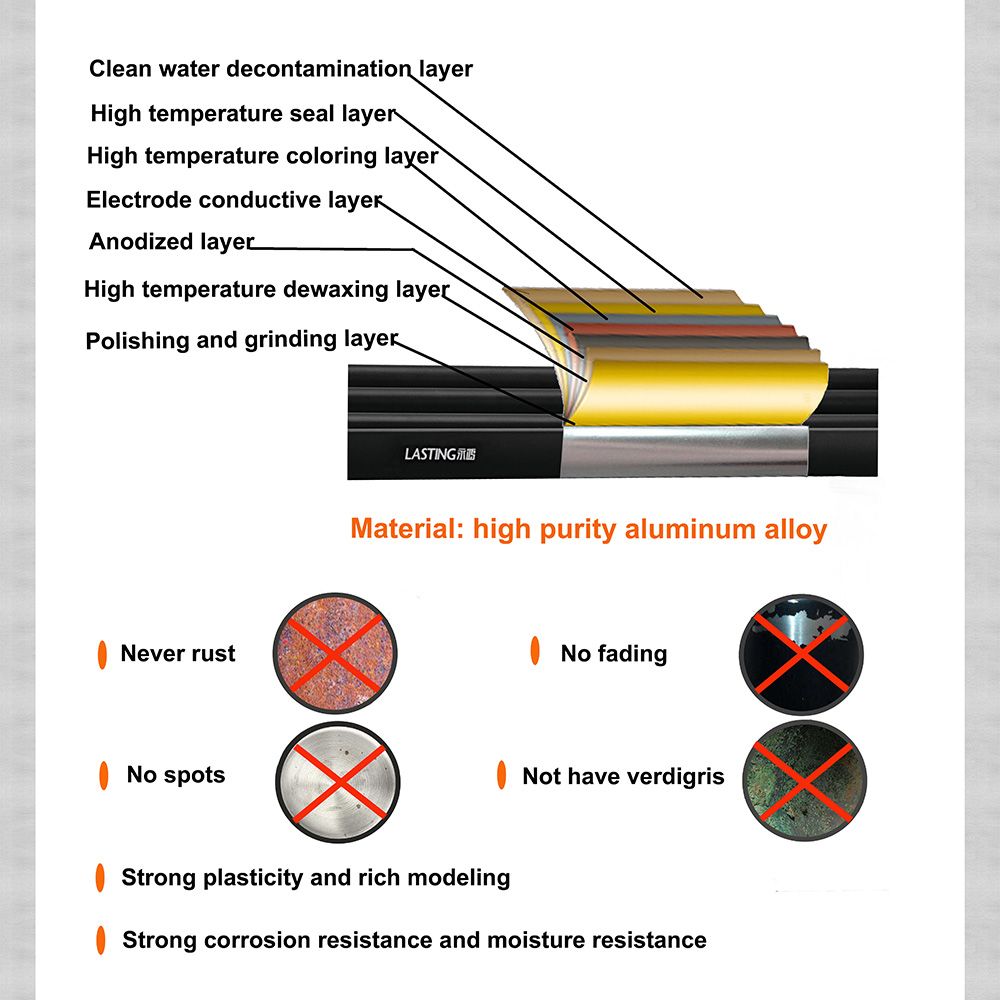 Clean water decontamination layer
High temperature seal layer
High temperature coloring layer
Electrode conductive layer
Anodized layer
High temperature dewaxing layer
Polishing and grinding layer

LASTING永固

Material: high purity aluminum alloy

Never rust

No fading

No spots

Not have verdigris

Strong plasticity and rich modeling

Strong corrosion resistance and moisture resistance