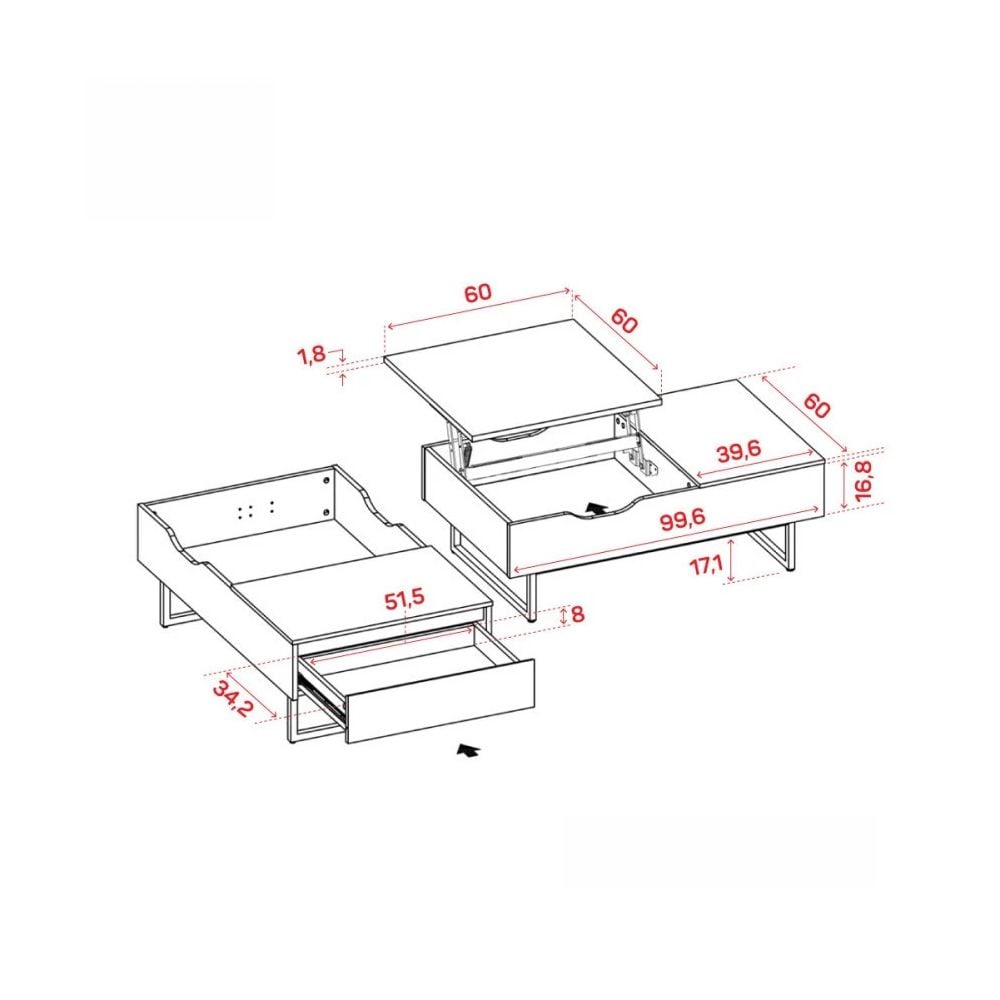 60
60
1,8
60
39,6
16,8
99,6
17,1
51,5
8
34,2