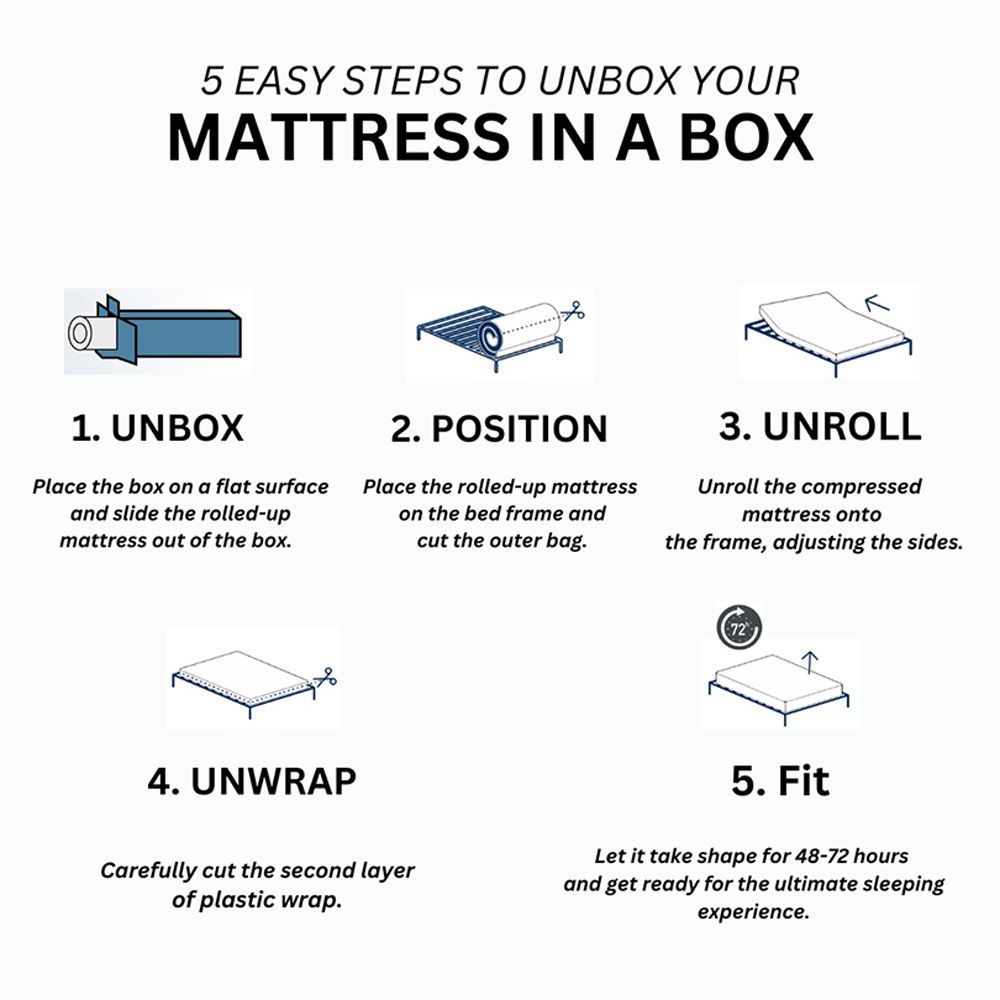 5 EASY STEPS TO UNBOX YOUR

MATTRESS IN A BOX

1. UNBOX

Place the box on a flat surface and slide the rolled-up mattress out of the box.

2. POSITION

Place the rolled-up mattress on the bed frame and cut the outer bag.

3. UNROLL

Unroll the compressed mattress onto the frame, adjusting the sides.

4. UNWRAP

Carefully cut the second layer of plastic wrap.

72

5. Fit

Let it take shape for 48-72 hours and get ready for the ultimate sleeping experience.