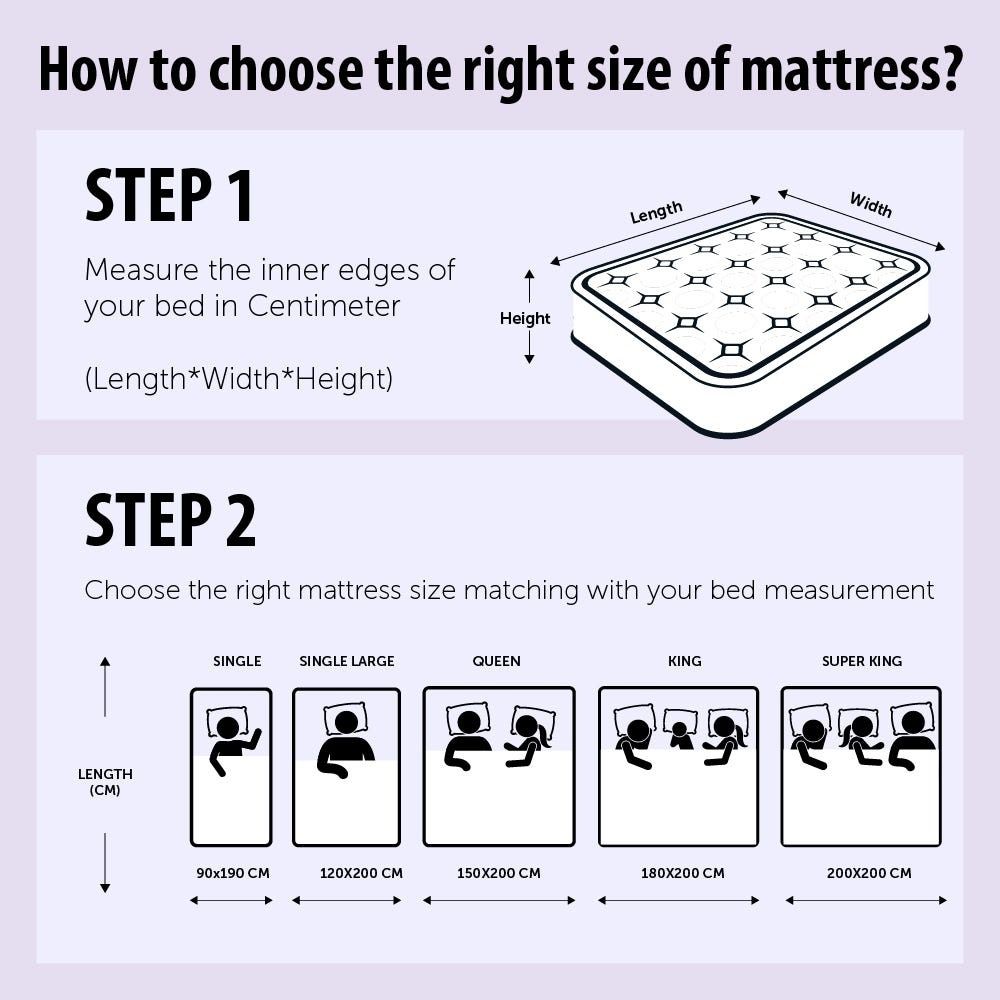 How to choose the right size of mattress?

STEP 1

Measure the inner edges of your bed in Centimeter

(Length*Width*Height)

Length

Width

Height

STEP 2

Choose the right mattress size matching with your bed measurement

LENGTH (CM)

SINGLE

SINGLE LARGE

QUEEN

KING

SUPER KING

90x190 CM

120X200 CM

150X200 CM

180X200 CM

200X200 CM