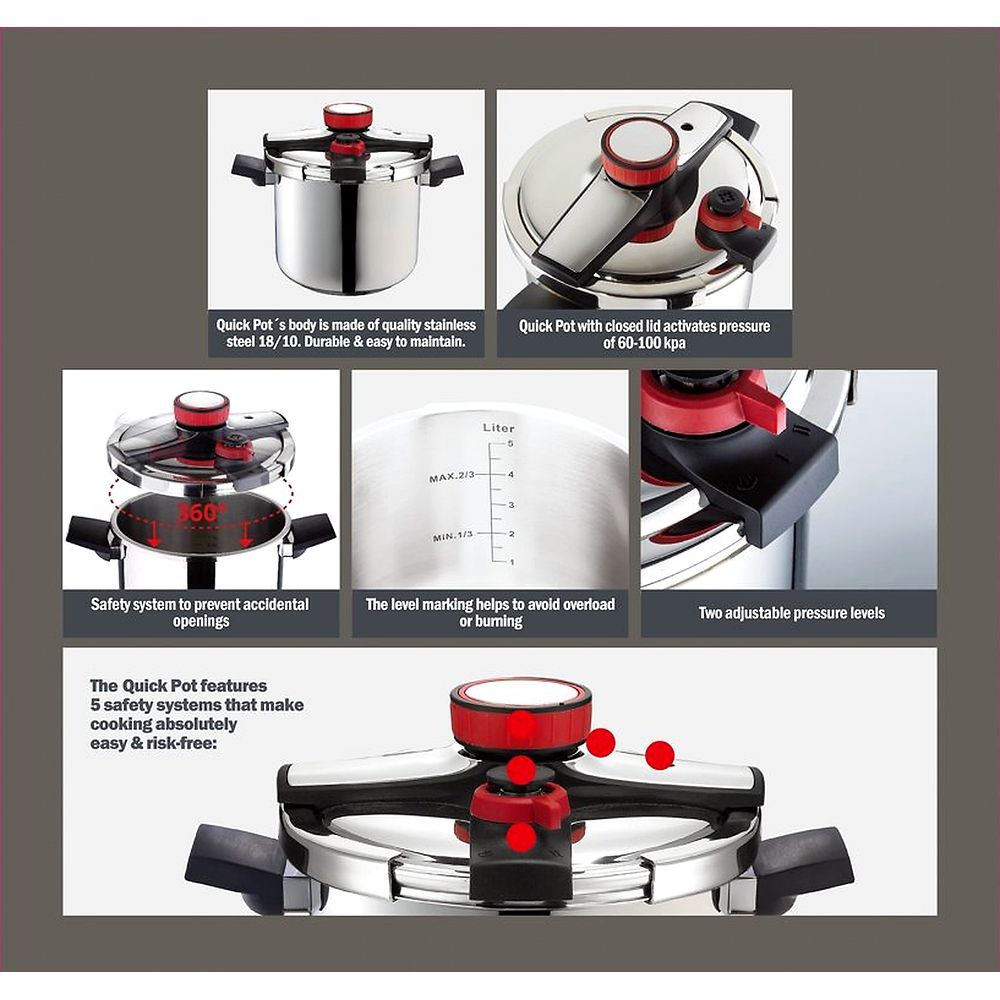 Quick Pot´s body is made of quality stainless steel 18/10. Durable & easy to maintain.

Quick Pot with closed lid activates pressure of 60-100 kpa

360°

Safety system to prevent accidental openings

Liter
5
MAX.2/3
4
3
MIN.1/3
2
1

The level marking helps to avoid overload or burning

Two adjustable pressure levels

The Quick Pot features 5 safety systems that make cooking absolutely easy & risk-free: