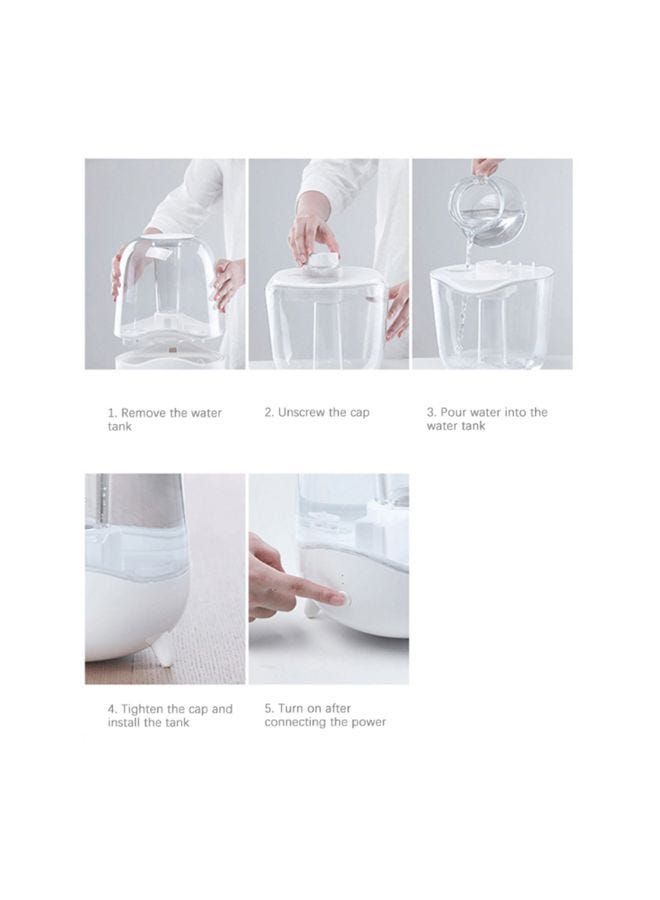 1. Remove the water tank

2. Unscrew the cap

3. Pour water into the water tank

4. Tighten the cap and install the tank

5. Turn on after connecting the power