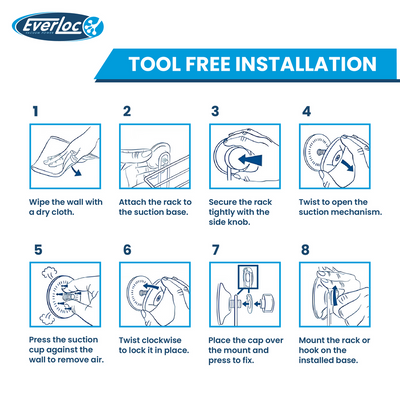 EverLoc
VACUUM POWER

TOOL FREE INSTALLATION

1
Wipe the wall with a dry cloth.

2
Attach the rack to the suction base.

3
Secure the rack tightly with the side knob.

4
Twist to open the suction mechanism.

5
Press the suction cup against the wall to remove air.

6
Twist clockwise to lock it in place.

7
Place the cap over the mount and press to fix.

8
Mount the rack or hook on the installed base.