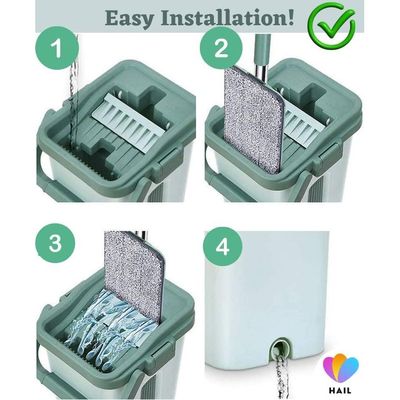 Easy Installation!

1

2

3

4

HAIL