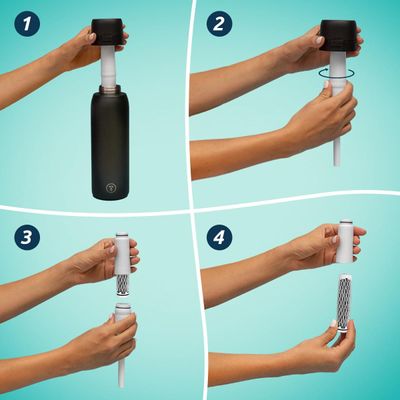 1

2

3

4