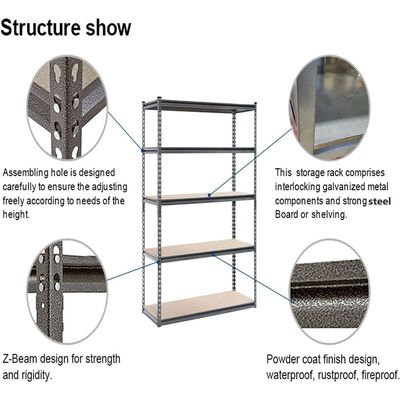 Structure show

Assembling hole is designed carefully to ensure the adjusting freely according to needs of the height.

This storage rack comprises interlocking galvanized metal components and strong steel Board or shelving.

Z-Beam design for strength and rigidity.

Powder coat finish design, waterproof, rustproof, fireproof.