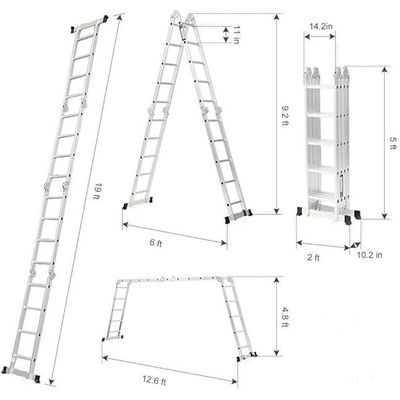 19 ft

11 in

9.2 ft

6 ft

14.2in

5 ft

2 ft

10.2 in

4.8 ft

12.6 ft