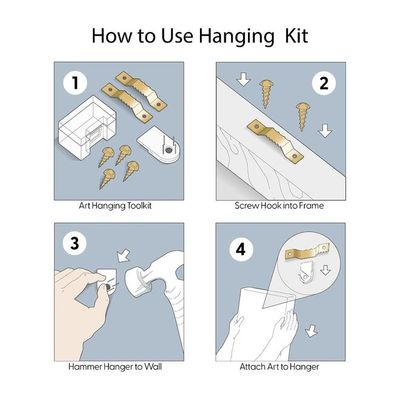 How to Use Hanging Kit

1

Art Hanging Toolkit

2

Screw Hook into Frame

3

Hammer Hanger to Wall

4

Attach Art to Hanger