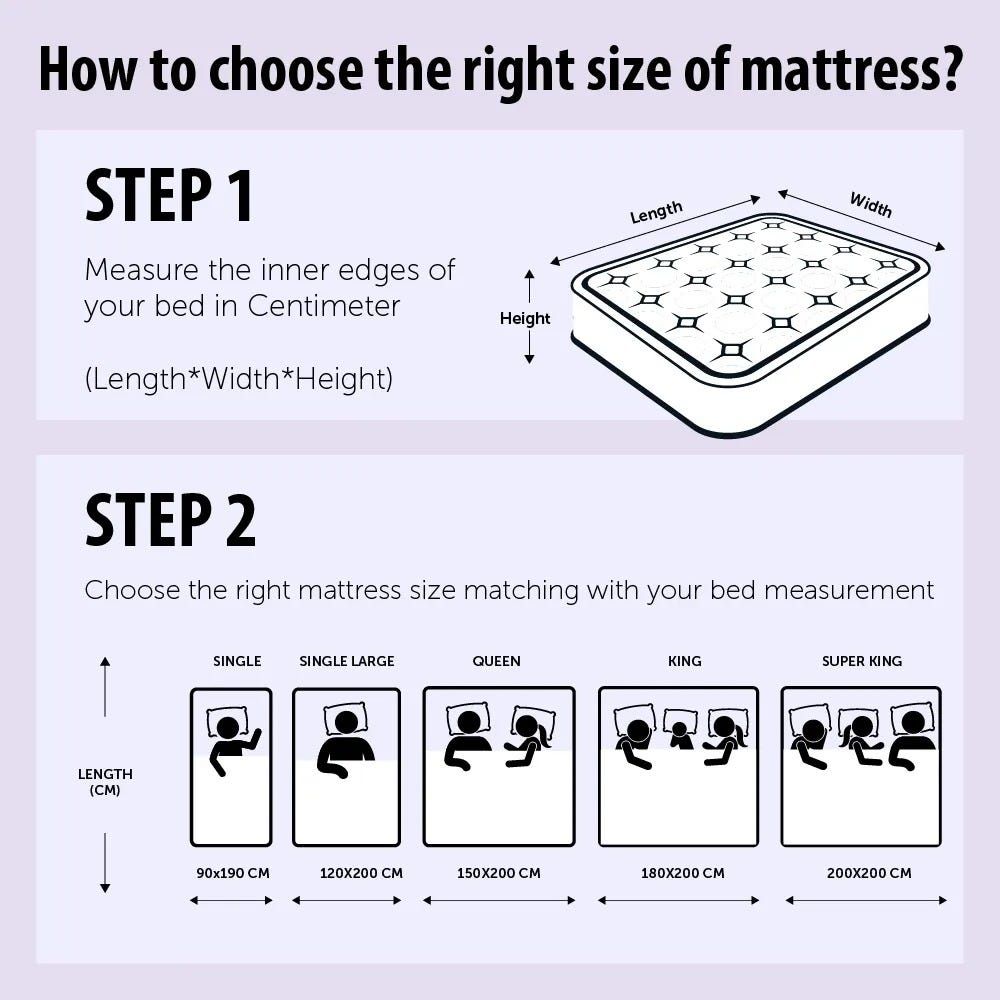 How to choose the right size of mattress?

STEP 1

Measure the inner edges of your bed in Centimeter

(Length*Width*Height)

Length

Width

Height

STEP 2

Choose the right mattress size matching with your bed measurement

LENGTH (CM)

SINGLE

SINGLE LARGE

QUEEN

KING

SUPER KING

90x190 CM

120X200 CM

150X200 CM

180X200 CM

200X200 CM