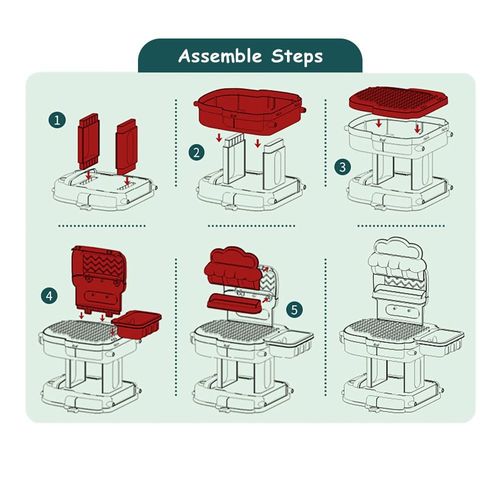 Assemble Steps

1

2

3

4

5