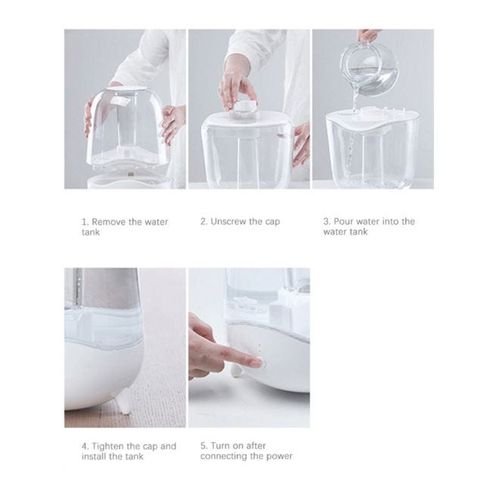 1. Remove the water tank

2. Unscrew the cap

3. Pour water into the water tank

4. Tighten the cap and install the tank

5. Turn on after connecting the power