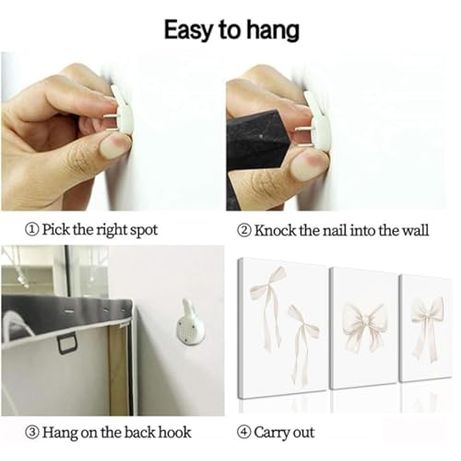 Easy to hang

① Pick the right spot

② Knock the nail into the wall

③ Hang on the back hook

④ Carry out