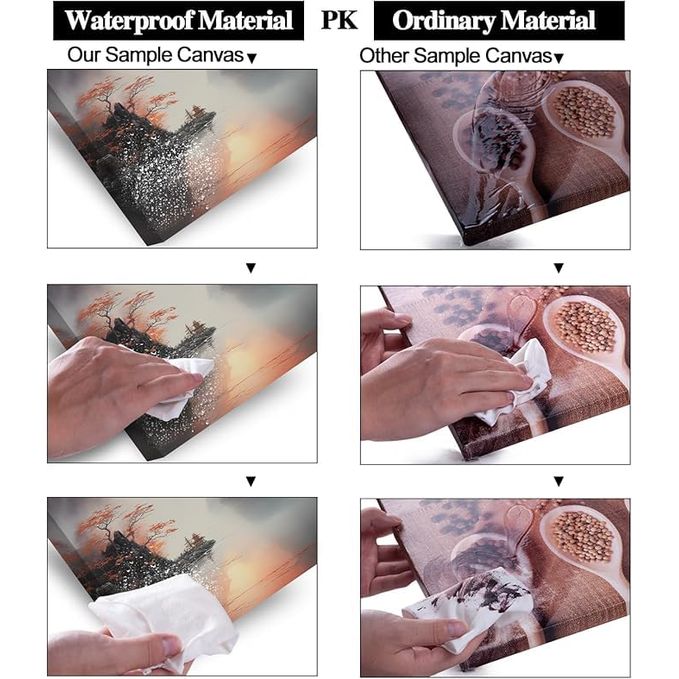 Waterproof Material PK Ordinary Material

Our Sample Canvas▼

Other Sample Canvas▼

▼

▼

▼

▼