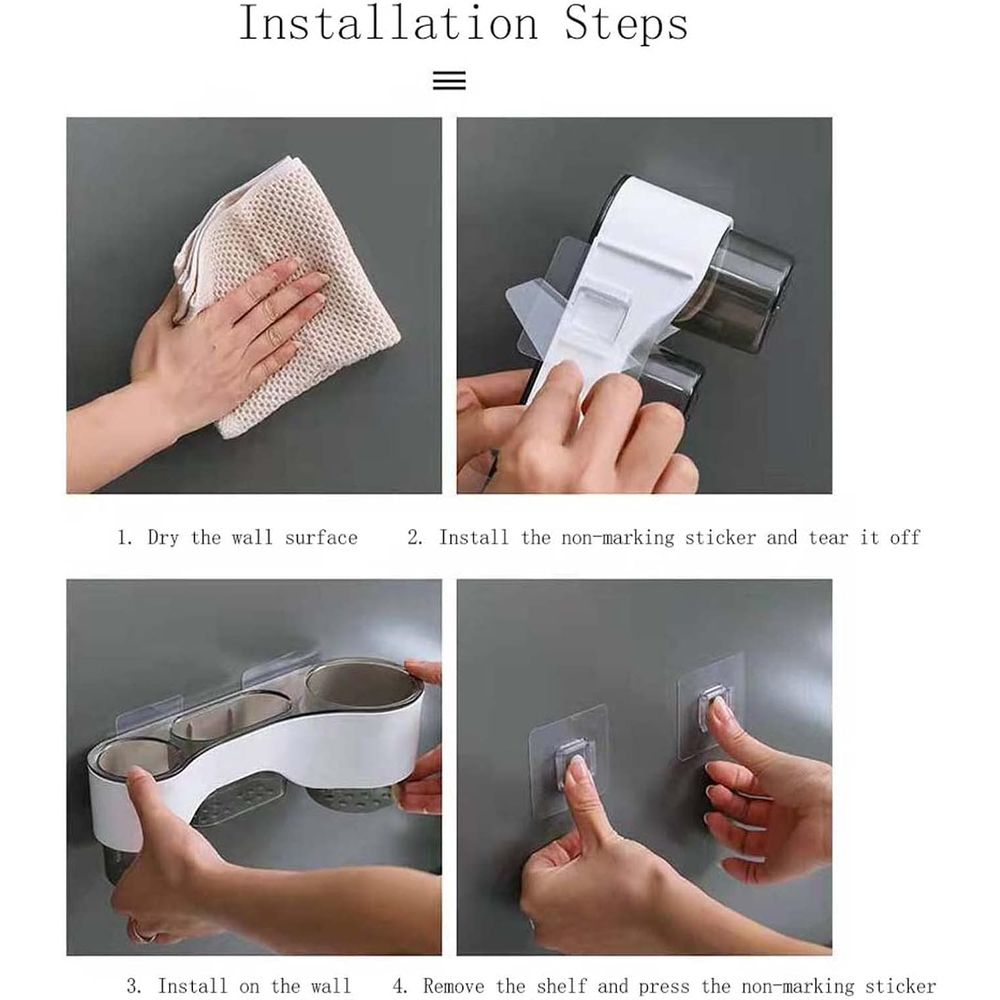 Installation Steps

1. Dry the wall surface

2. Install the non-marking sticker and tear it off

3. Install on the wall

4. Remove the shelf and press the non-marking sticker