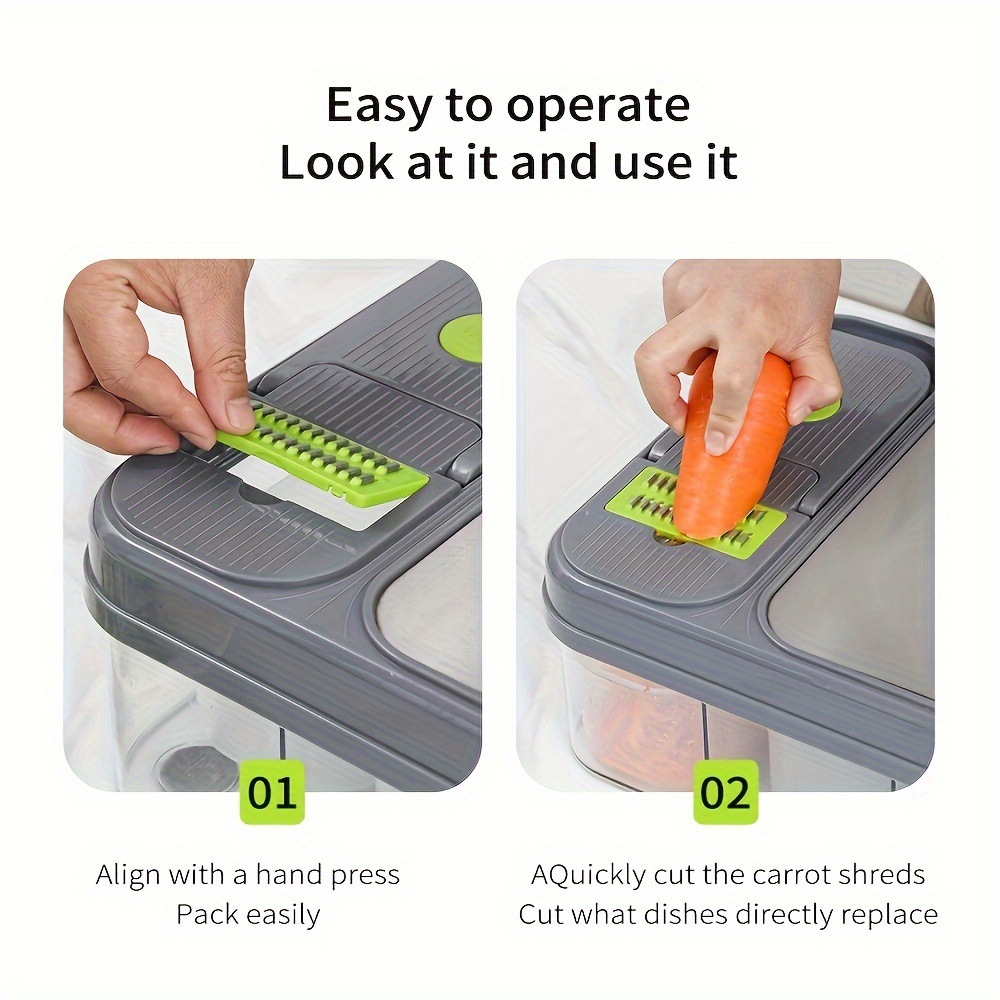 Easy to operate
Look at it and use it

01

Align with a hand press
Pack easily

02

AQuickly cut the carrot shreds
Cut what dishes directly replace