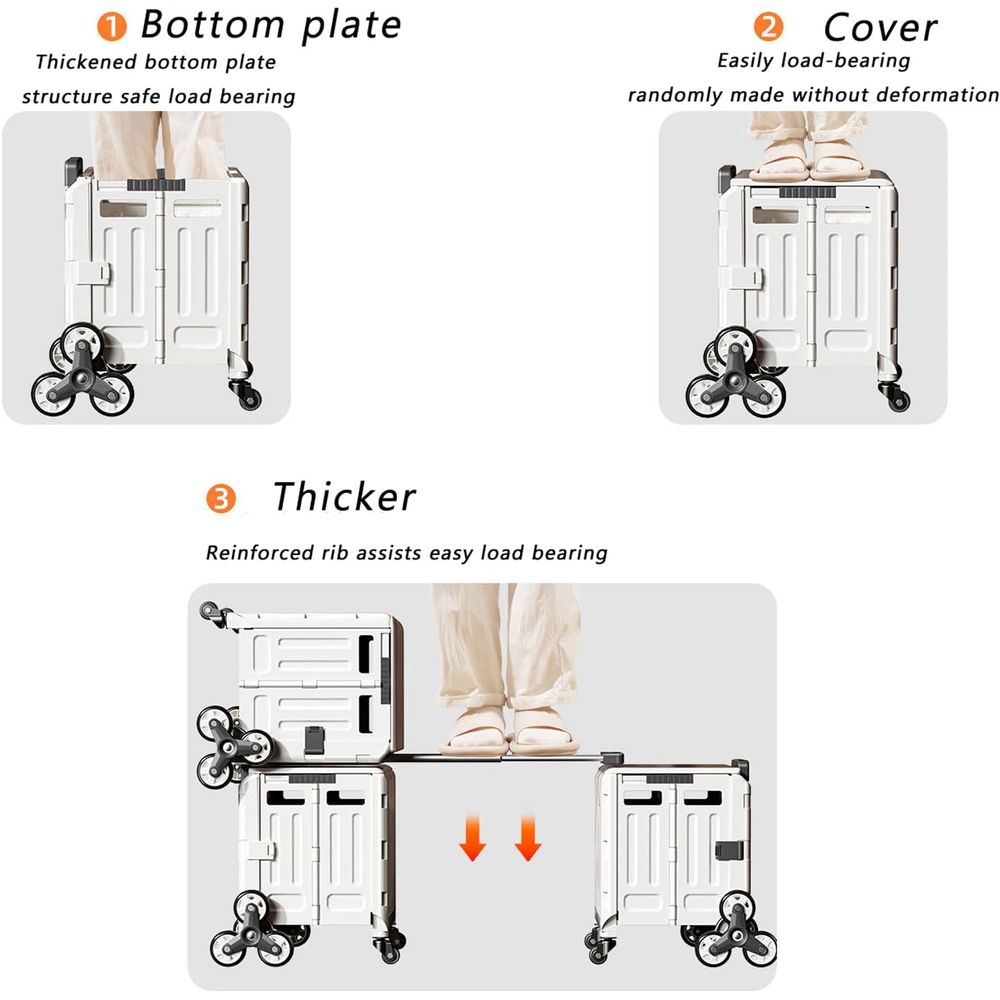 1 Bottom plate
Thickened bottom plate structure safe load bearing

2 Cover
Easily load-bearing randomly made without deformation

3 Thicker
Reinforced rib assists easy load bearing