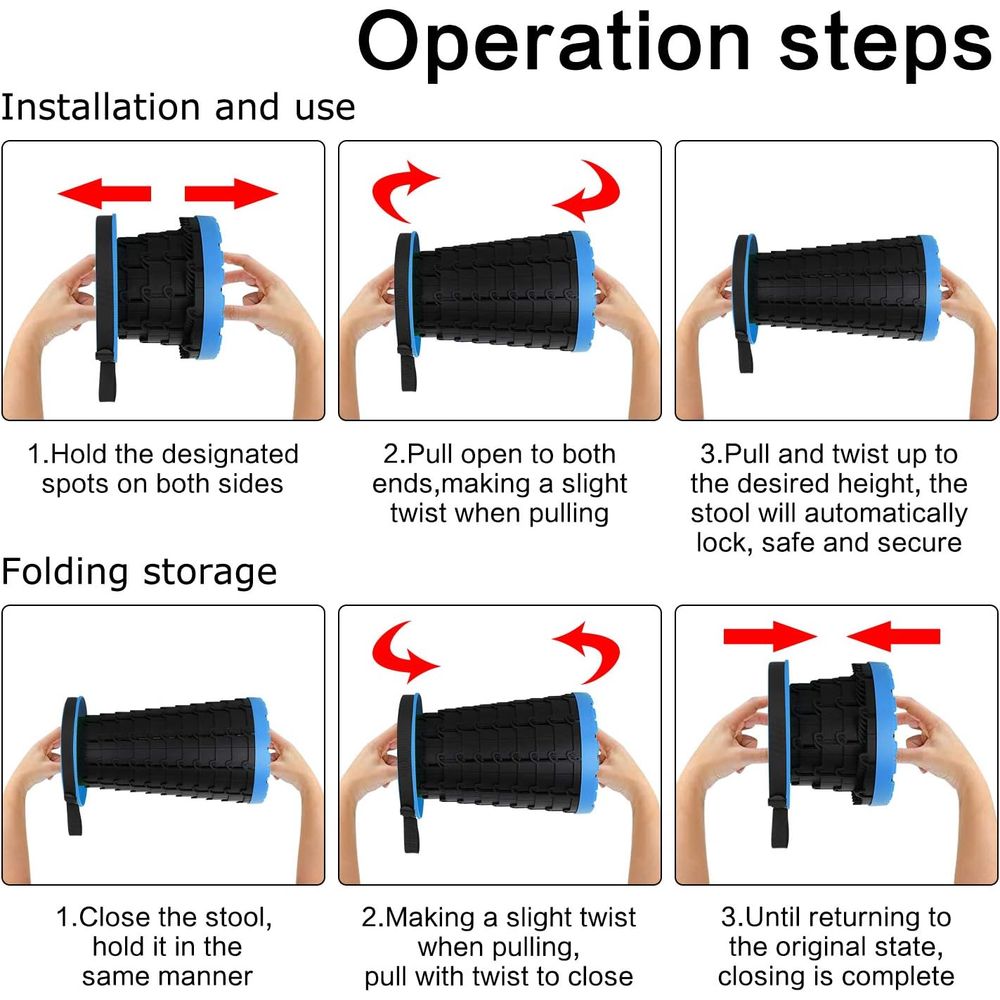 Operation steps

Installation and use

1.Hold the designated spots on both sides

2.Pull open to both ends,making a slight twist when pulling

3.Pull and twist up to the desired height, the stool will automatically lock, safe and secure

Folding storage

1.Close the stool, hold it in the same manner

2.Making a slight twist when pulling, pull with twist to close

3.Until returning to the original state, closing is complete