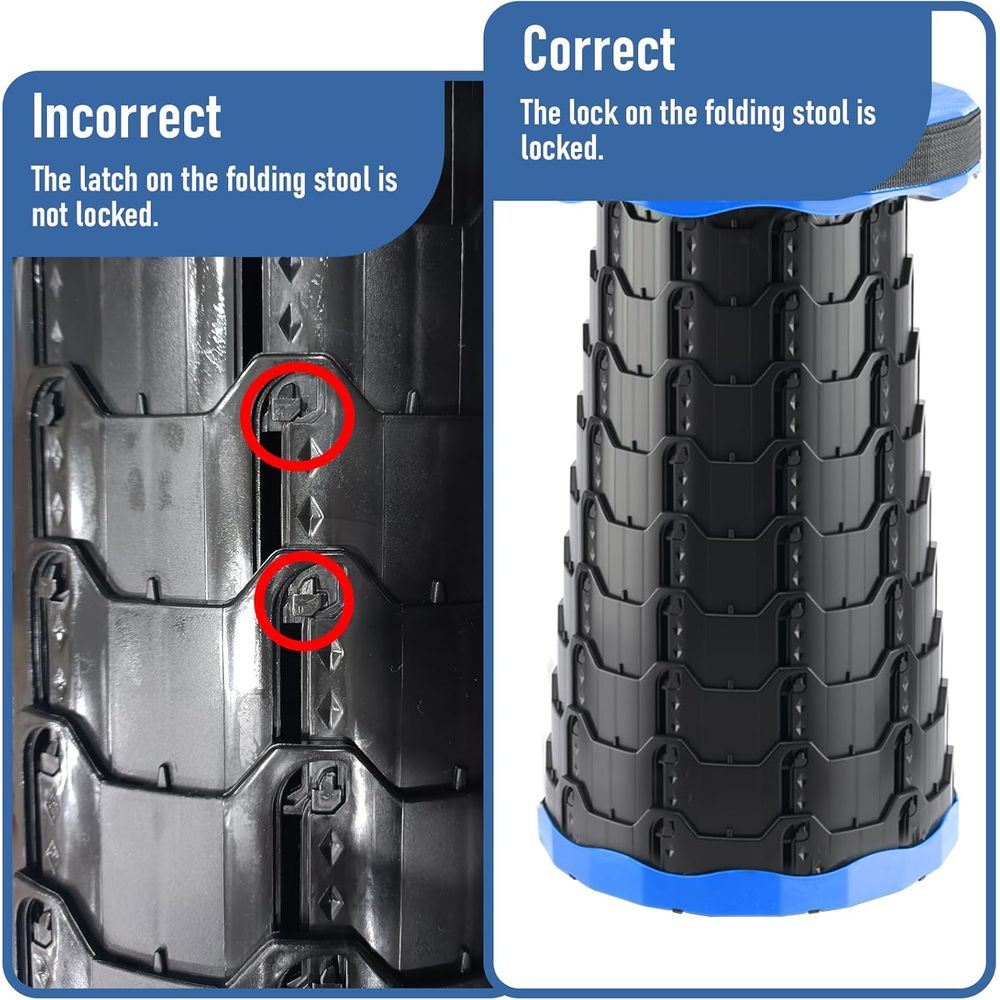 Incorrect
The latch on the folding stool is not locked.

Correct
The lock on the folding stool is locked.