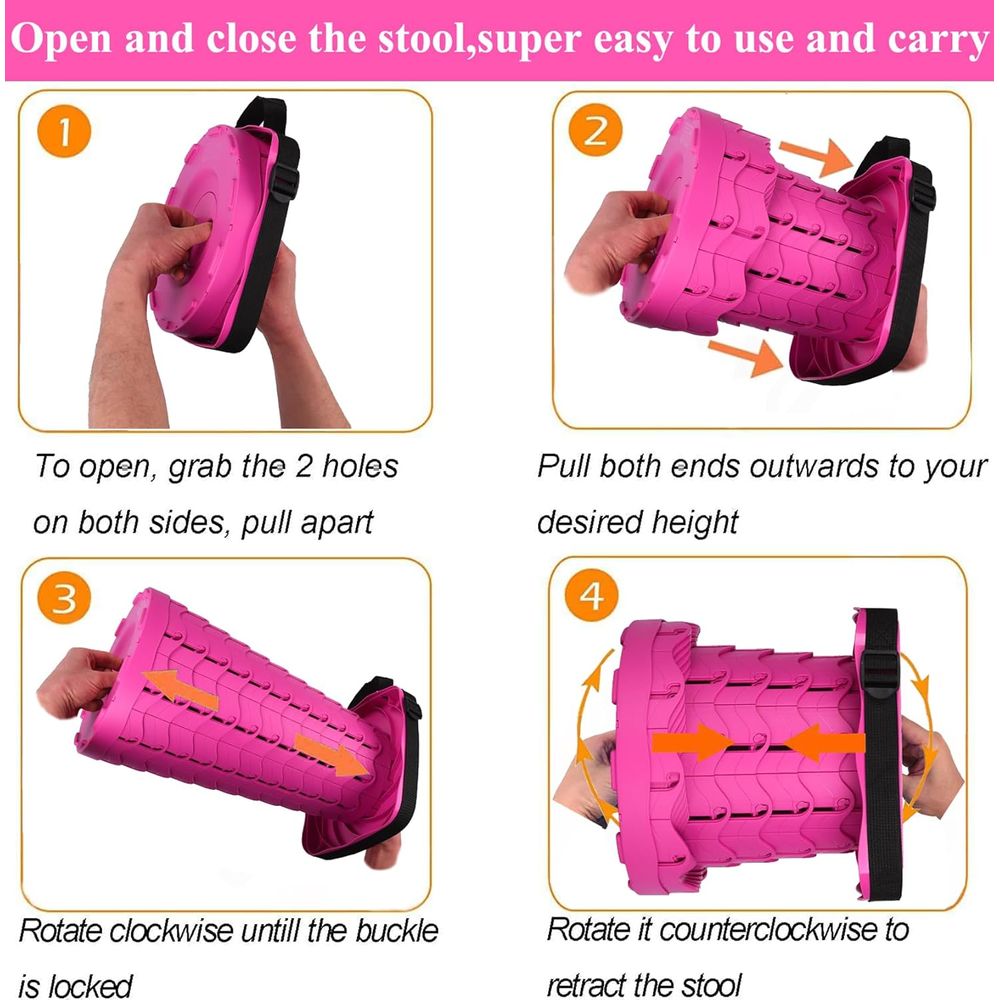 Open and close the stool,super easy to use and carry

1

To open, grab the 2 holes on both sides, pull apart

2

Pull both ends outwards to your desired height

3

Rotate clockwise untill the buckle is locked

4

Rotate it counterclockwise to retract the stool