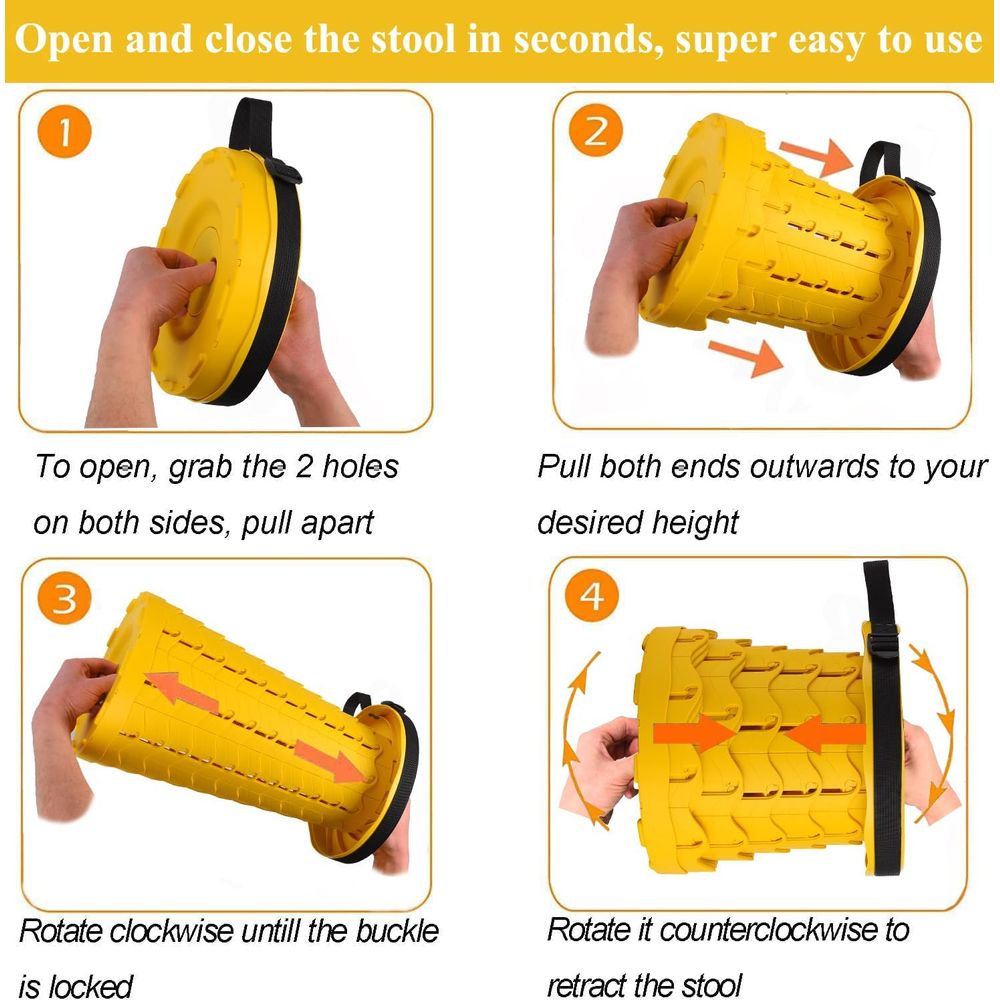 Open and close the stool in seconds, super easy to use

1

To open, grab the 2 holes on both sides, pull apart

2

Pull both ends outwards to your desired height

3

Rotate clockwise untill the buckle is locked

4

Rotate it counterclockwise to retract the stool