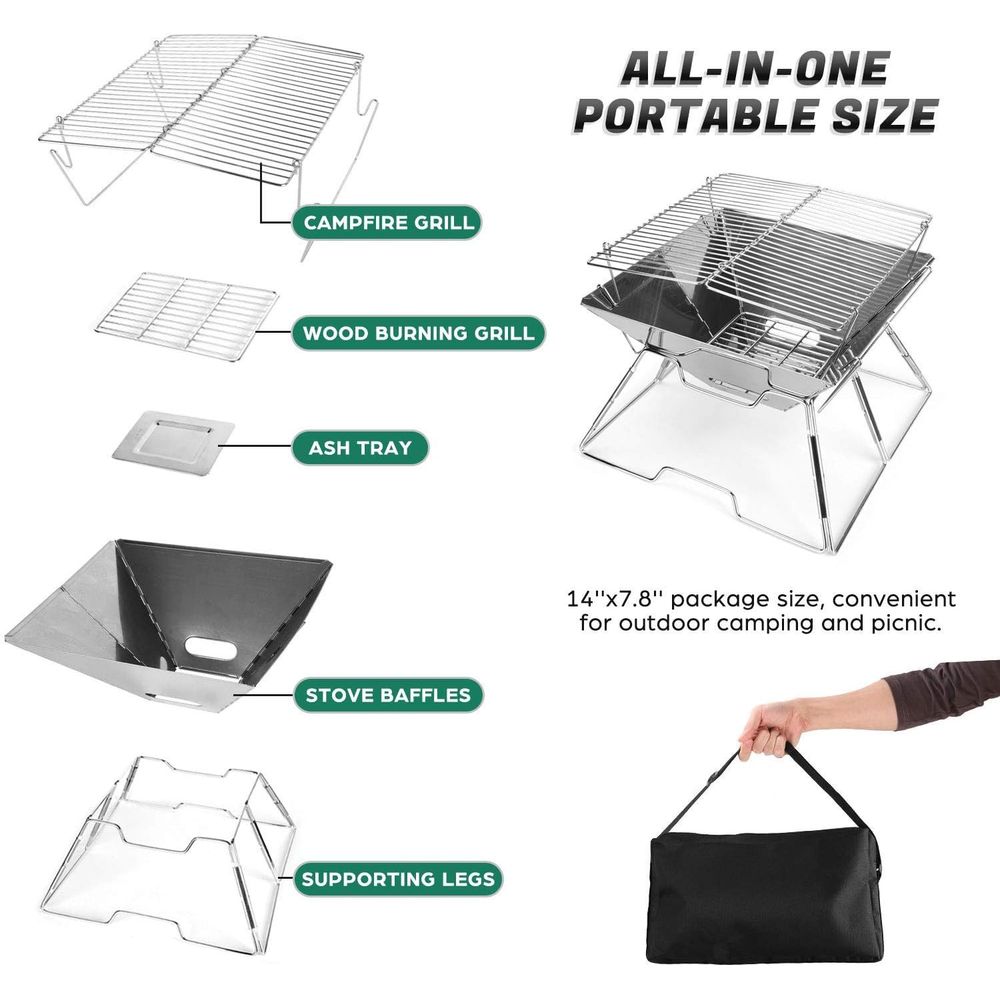 ALL-IN-ONE PORTABLE SIZE

CAMPFIRE GRILL

WOOD BURNING GRILL

ASH TRAY

STOVE BAFFLES

SUPPORTING LEGS

14''x7.8'' package size, convenient for outdoor camping and picnic.