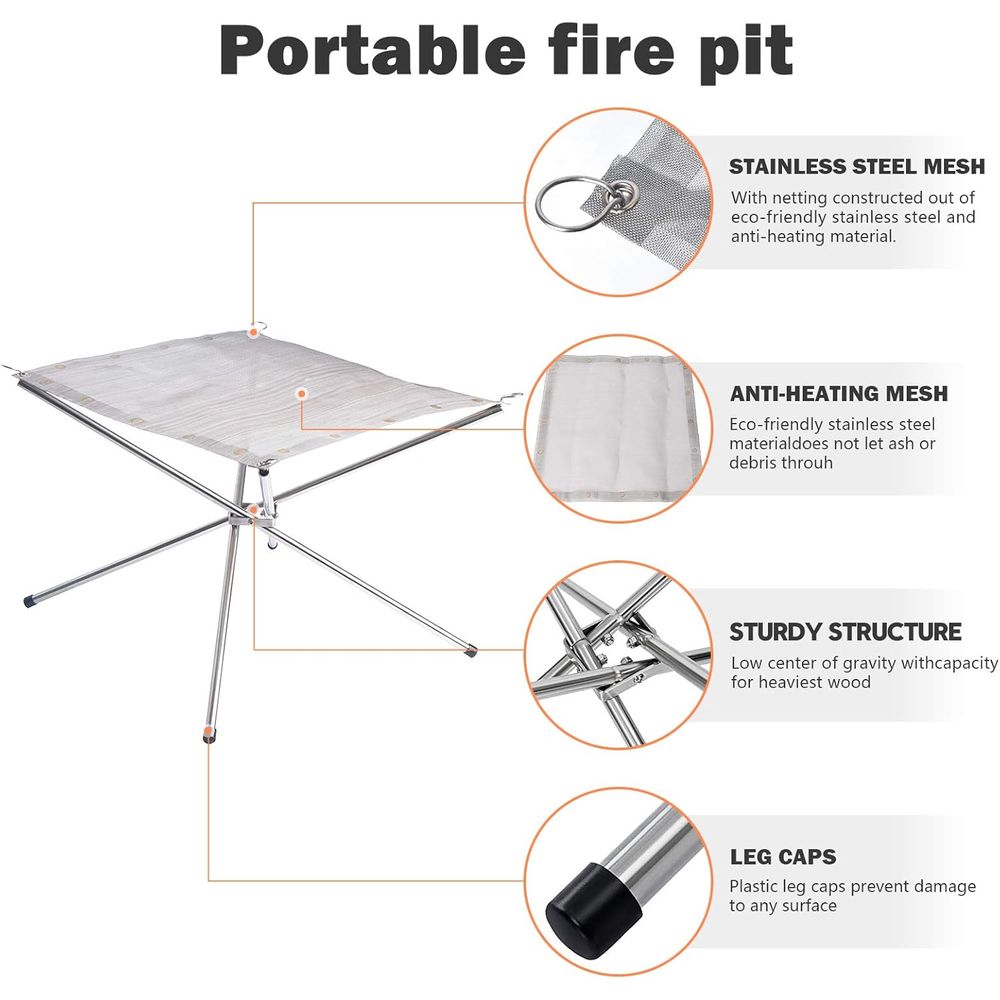 Portable fire pit

STAINLESS STEEL MESH
With netting constructed out of eco-friendly stainless steel and anti-heating material.

ANTI-HEATING MESH
Eco-friendly stainless steel materialdoes not let ash or debris throuh

STURDY STRUCTURE
Low center of gravity withcapacity for heaviest wood

LEG CAPS
Plastic leg caps prevent damage to any surface