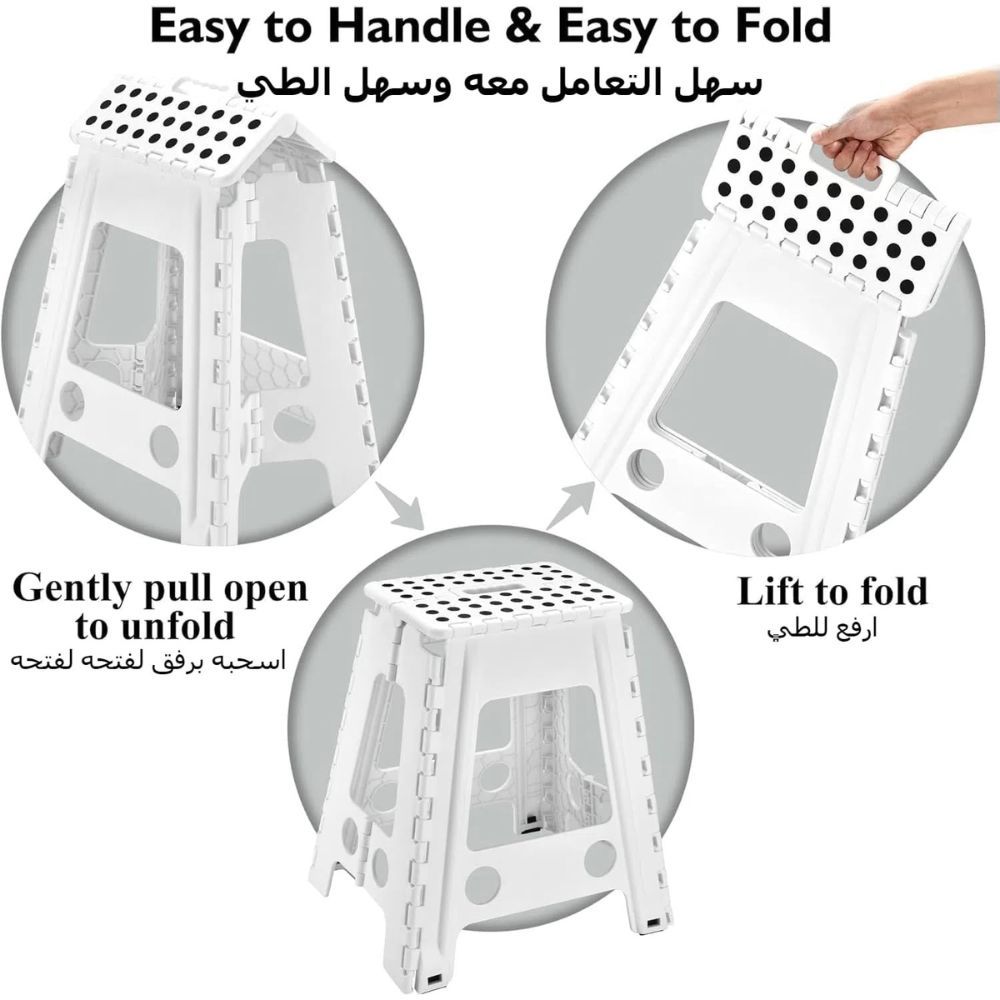 Easy to Handle & Easy to Fold
سهل التعامل معه وسهل الطي

Gently pull open to unfold
اسحبه برفق لفتحه لفتحه

Lift to fold
ارفع للطي