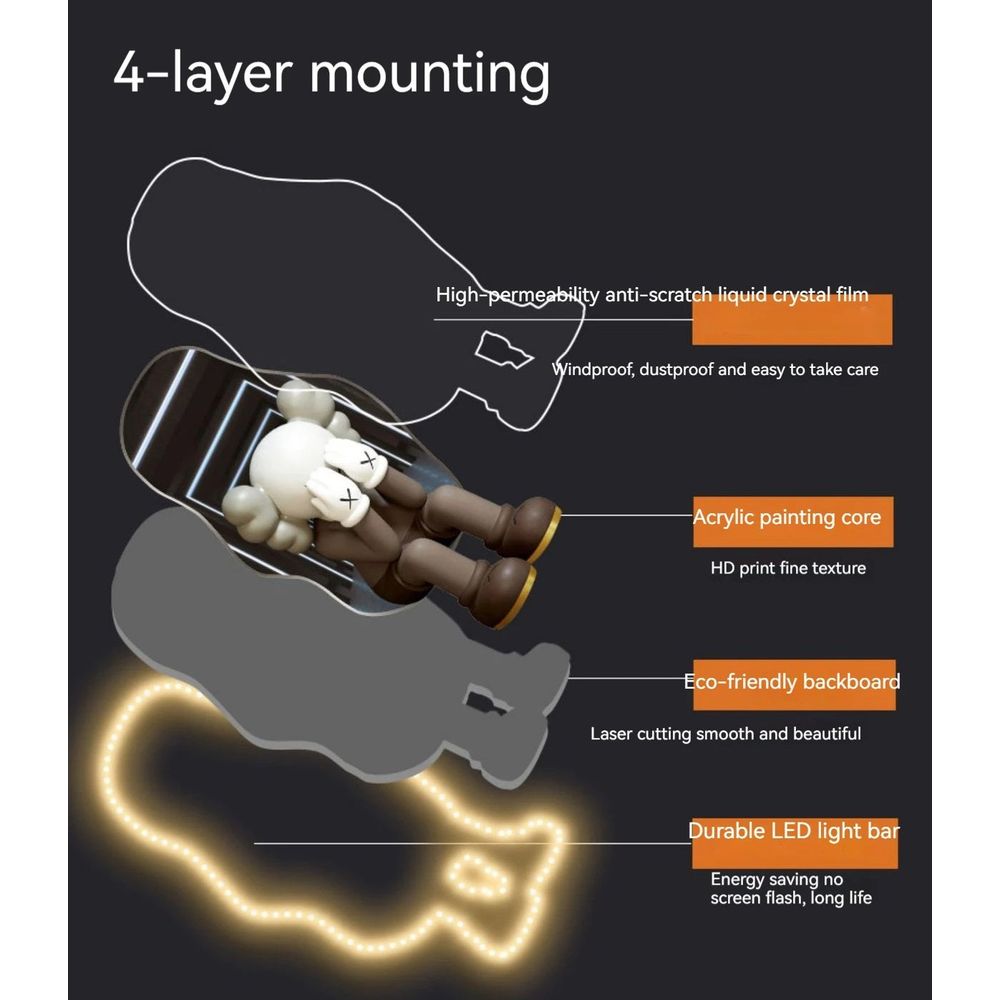 4-layer mounting

High-permeability anti-scratch liquid crystal film

Windproof, dustproof and easy to take care

Acrylic painting core

HD print fine texture

Eco-friendly backboard

Laser cutting smooth and beautiful

Durable LED light bar

Energy saving no screen flash, long life