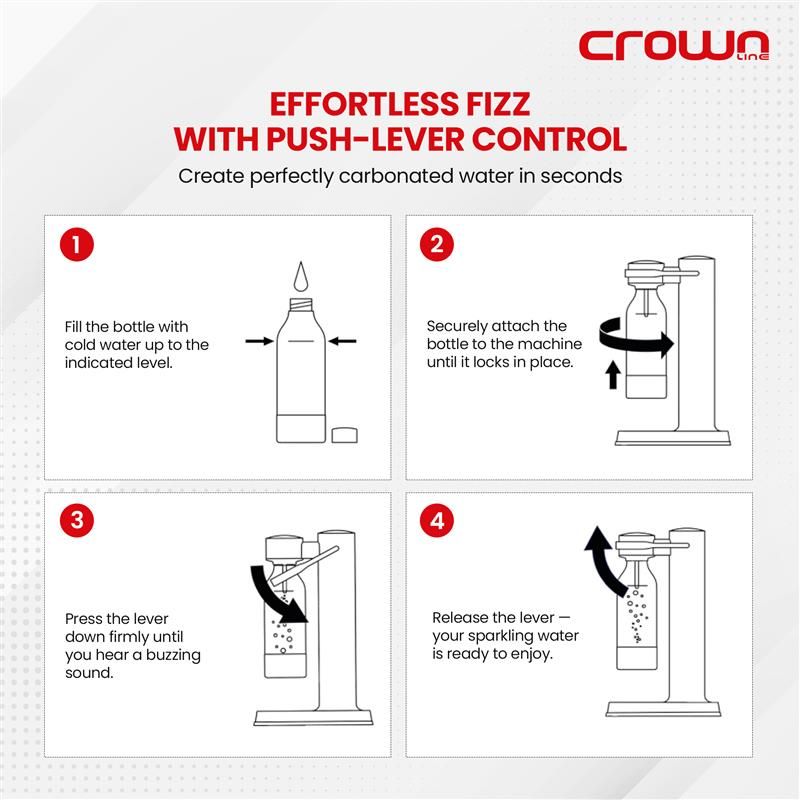 crown LINE

EFFORTLESS FIZZ
WITH PUSH-LEVER CONTROL

Create perfectly carbonated water in seconds

1

Fill the bottle with cold water up to the indicated level.

2

Securely attach the bottle to the machine until it locks in place.

3

Press the lever down firmly until you hear a buzzing sound.

4

Release the lever — your sparkling water is ready to enjoy.