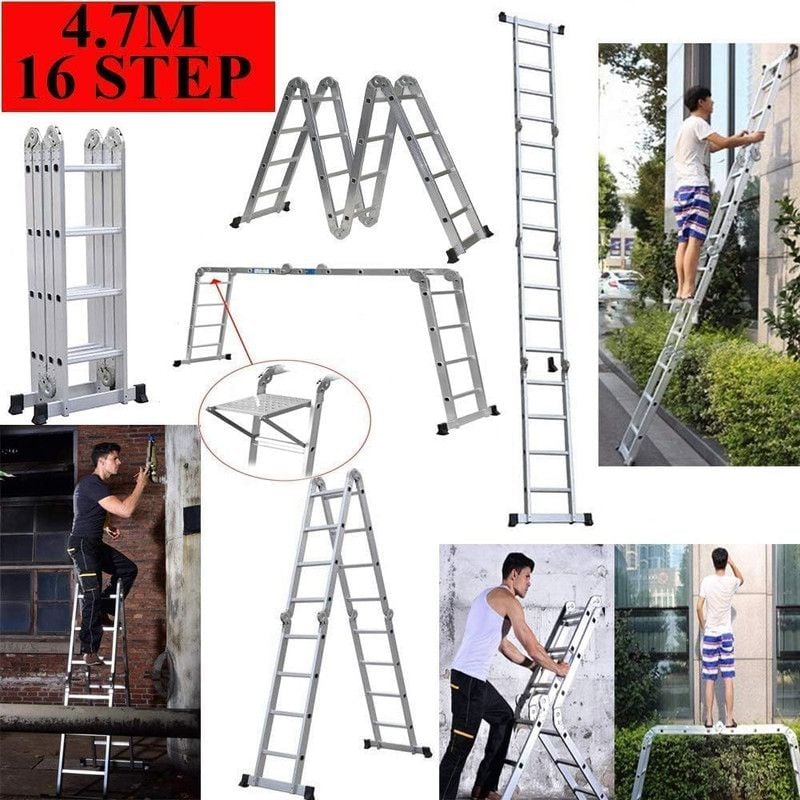 4.7M
16 STEP