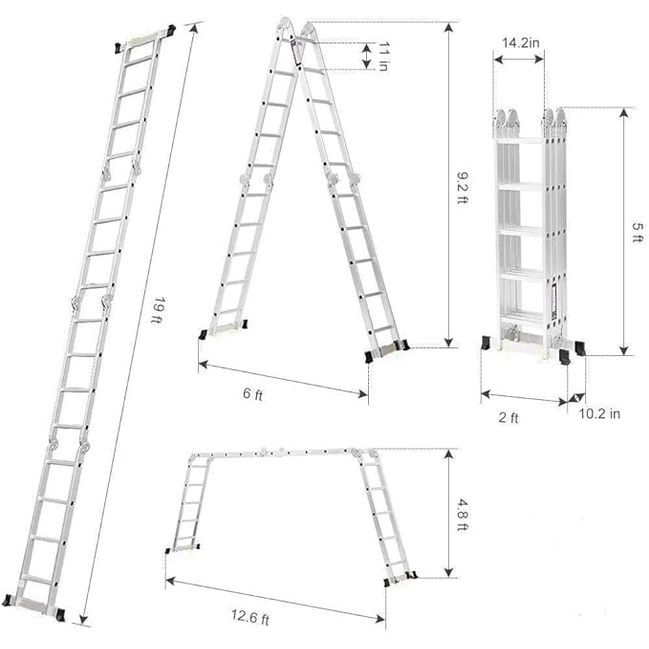 19 ft

11 in

9.2 ft

6 ft

14.2in

5 ft

2 ft

10.2 in

4.8 ft

12.6 ft