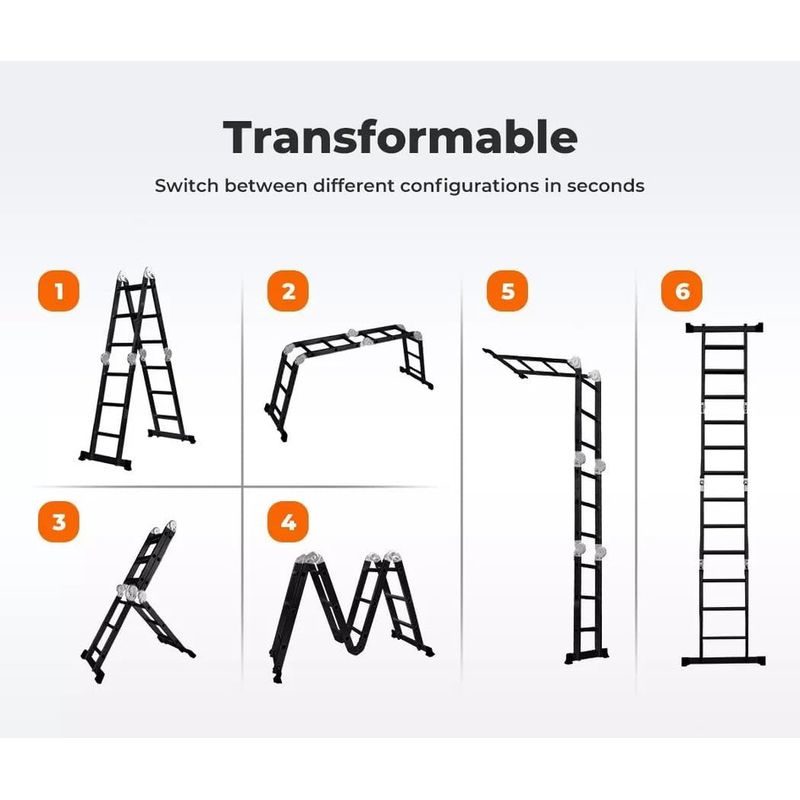 Transformable

Switch between different configurations in seconds

1

2

5

6

3

4