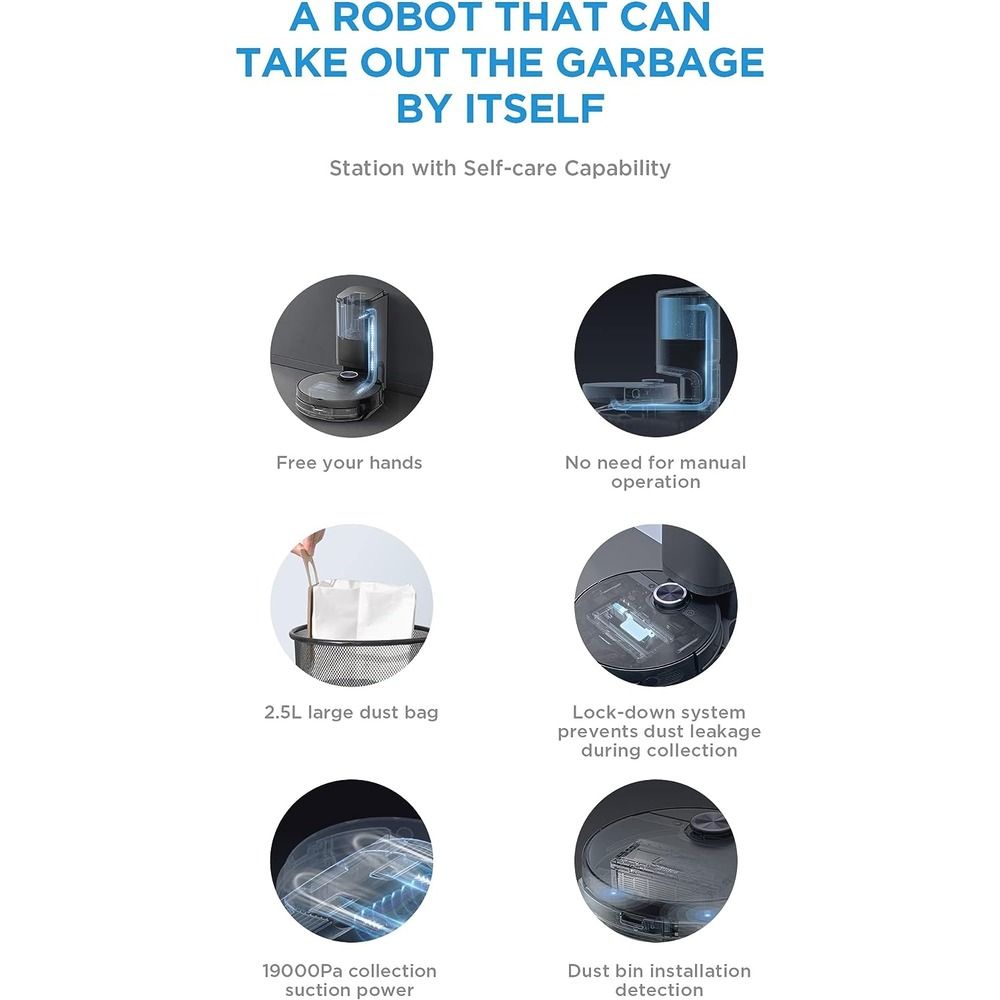 A ROBOT THAT CAN TAKE OUT THE GARBAGE BY ITSELF

Station with Self-care Capability

Free your hands

No need for manual operation

2.5L large dust bag

Lock-down system prevents dust leakage during collection

19000Pa collection suction power

Dust bin installation detection