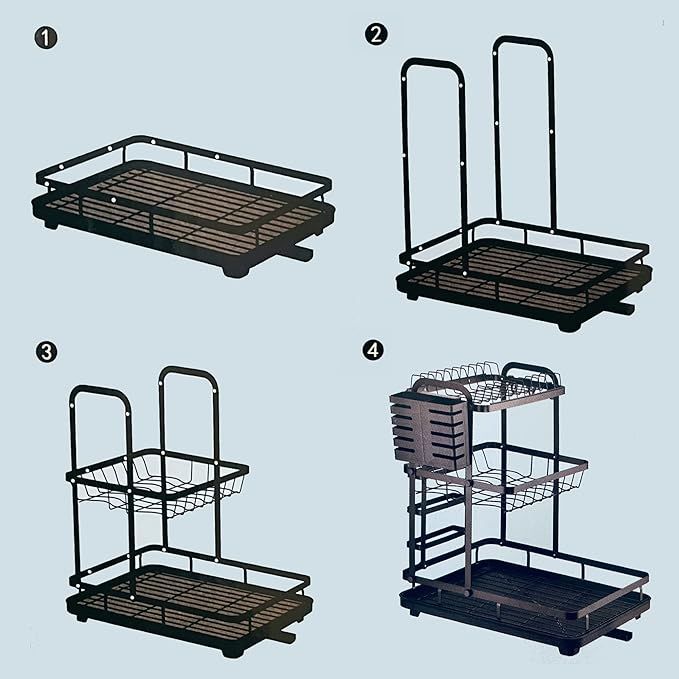 1

2

3

4