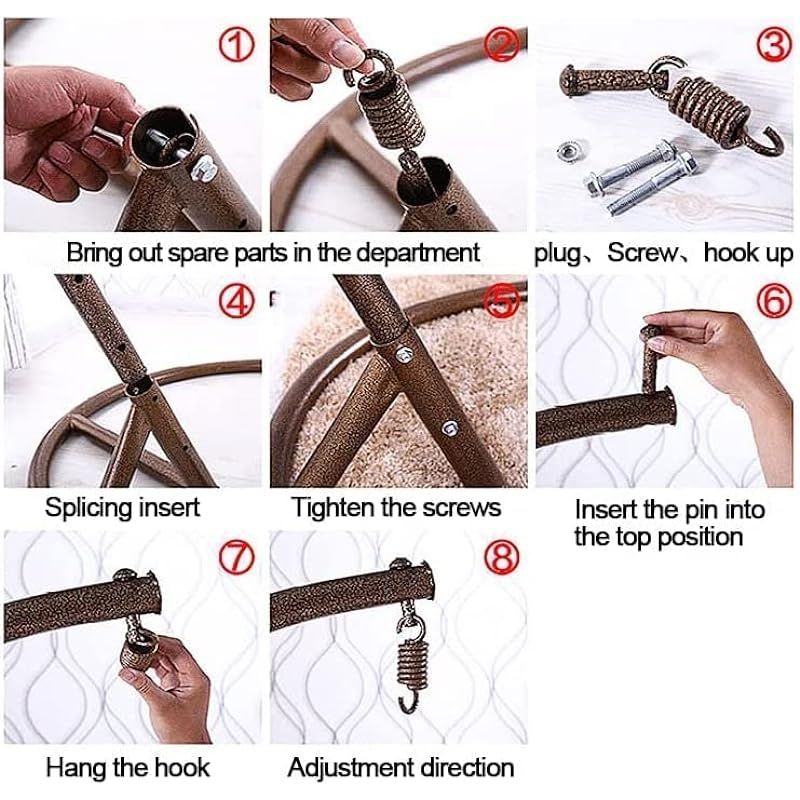 ①

②

③

Bring out spare parts in the department

plug、Screw、hook up

④

⑤

⑥

Splicing insert

Tighten the screws

Insert the pin into the top position

⑦

⑧

Hang the hook

Adjustment direction