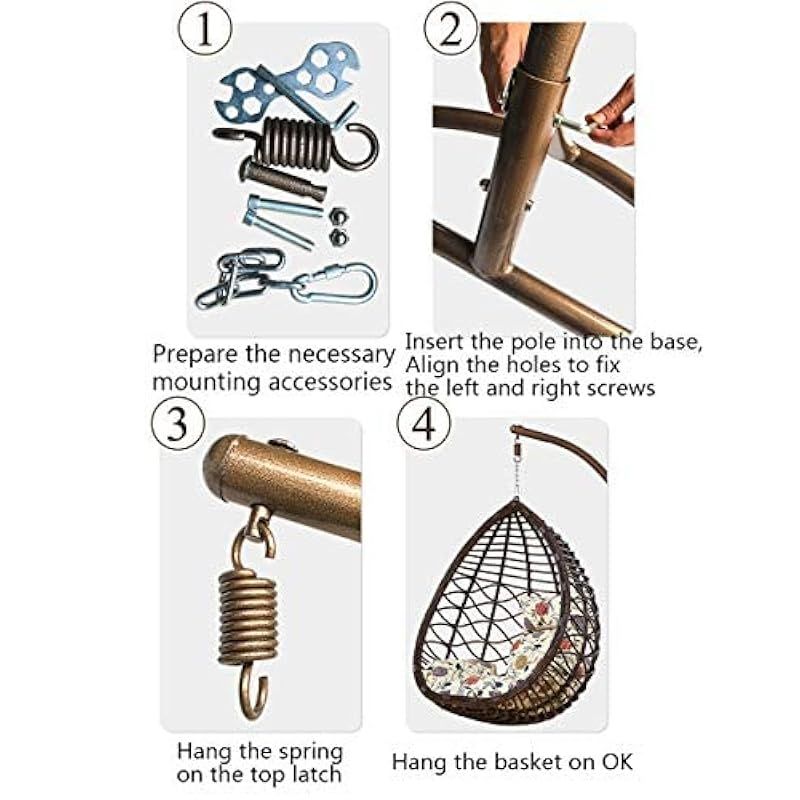 ①

Prepare the necessary mounting accessories

②

Insert the pole into the base, Align the holes to fix the left and right screws

③

Hang the spring on the top latch

④

Hang the basket on OK