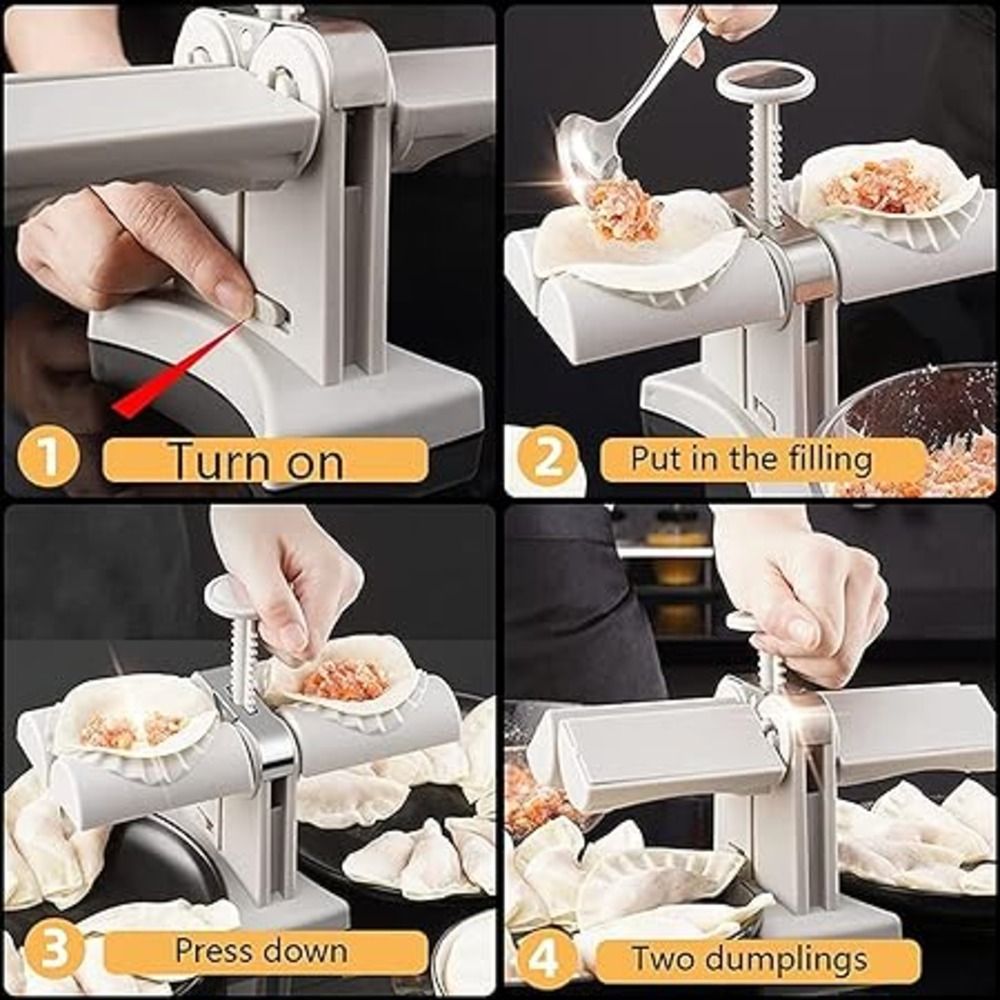 1 Turn on

2 Put in the filling

3 Press down

4 Two dumplings