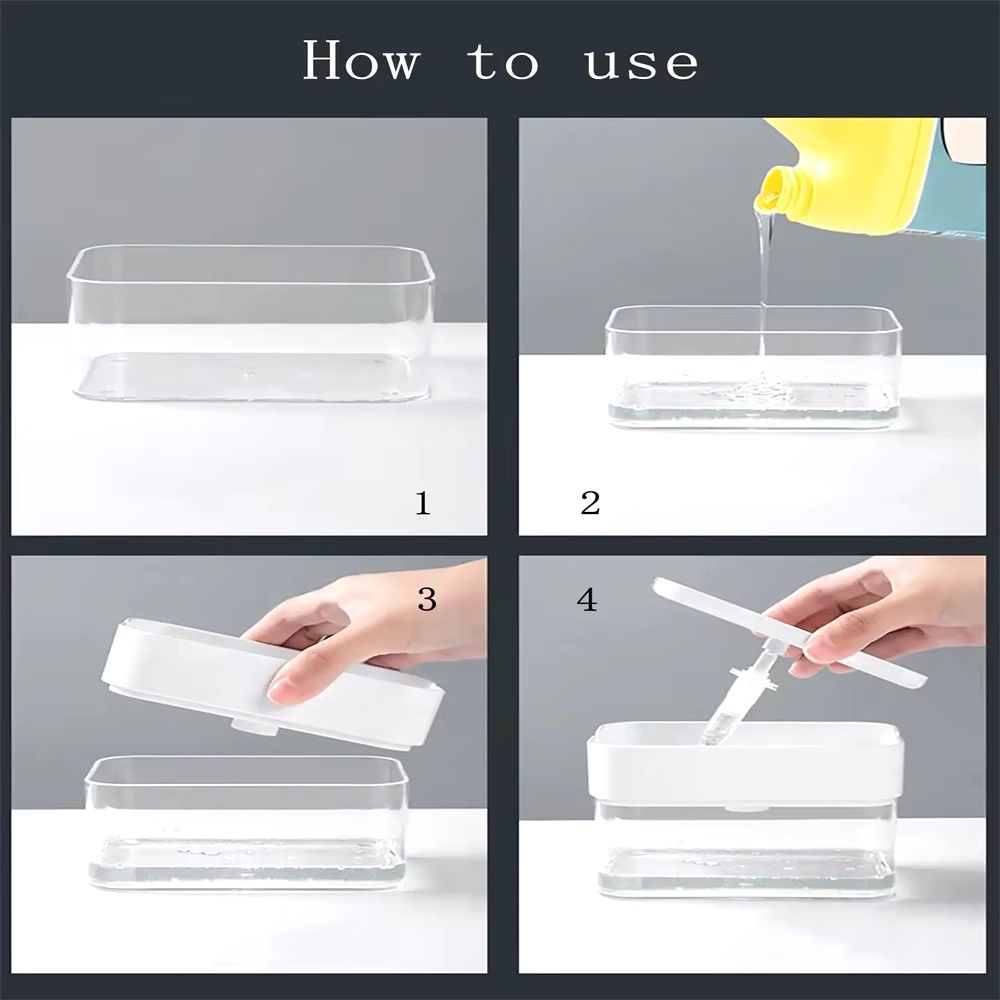 How to use

1

2

3

4