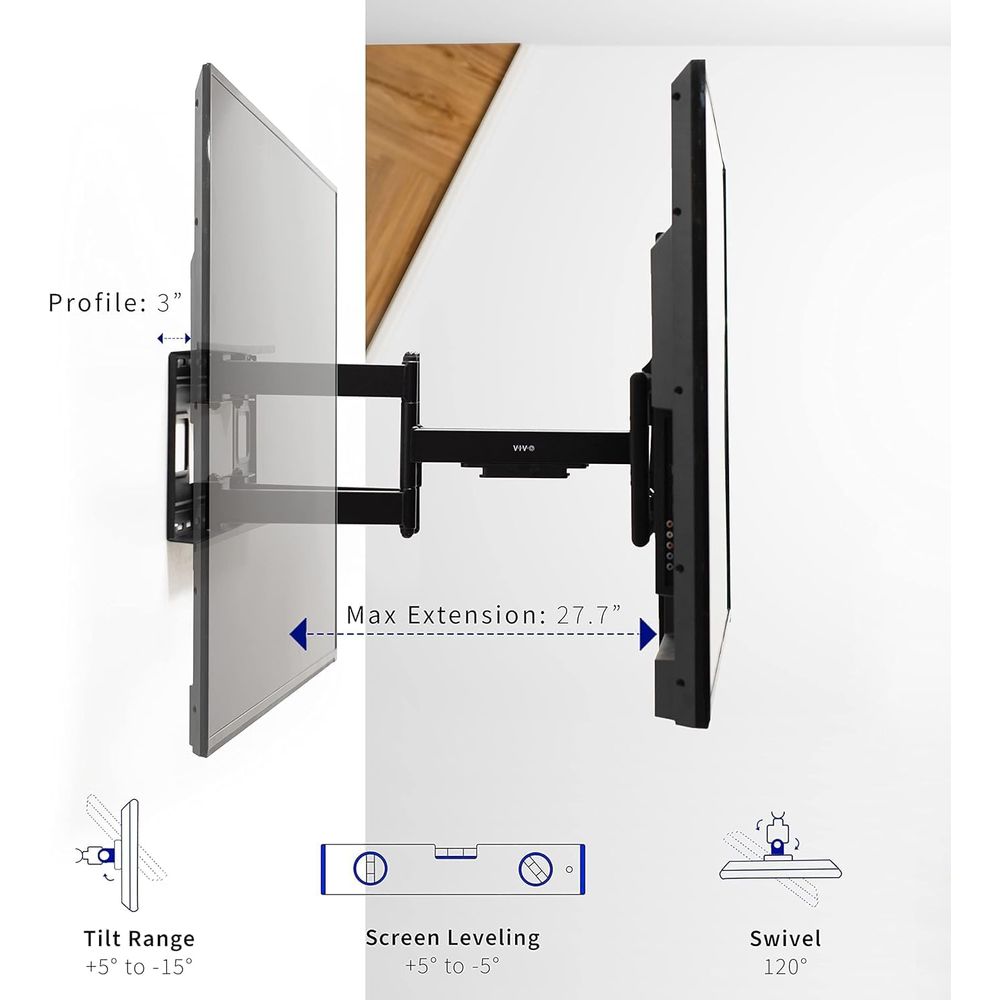 Profile: 3”

VIVO

Max Extension: 27.7”

Tilt Range
+5° to -15°

Screen Leveling
+5° to -5°

Swivel
120°