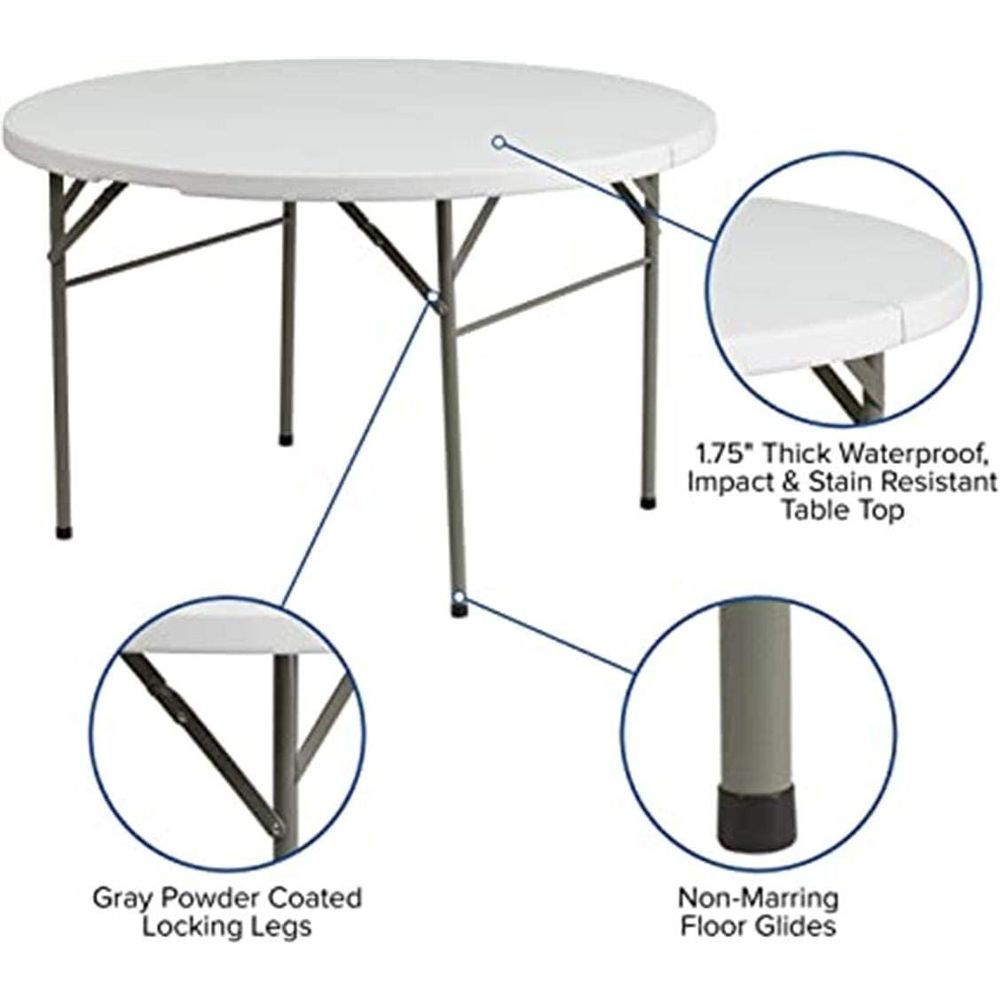 1.75" Thick Waterproof, Impact & Stain Resistant Table Top

Gray Powder Coated Locking Legs

Non-Marring Floor Glides