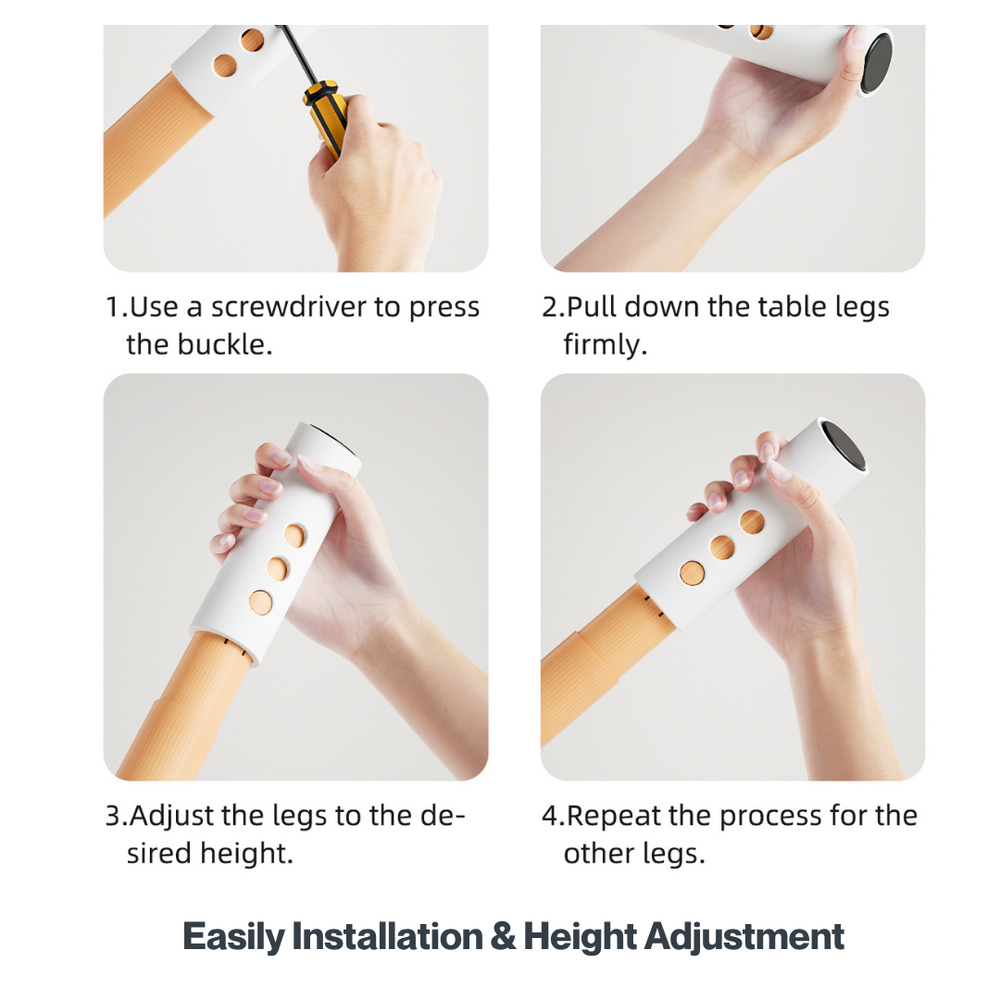 1.Use a screwdriver to press the buckle.

2.Pull down the table legs firmly.

3.Adjust the legs to the desired height.

4.Repeat the process for the other legs.

Easily Installation & Height Adjustment