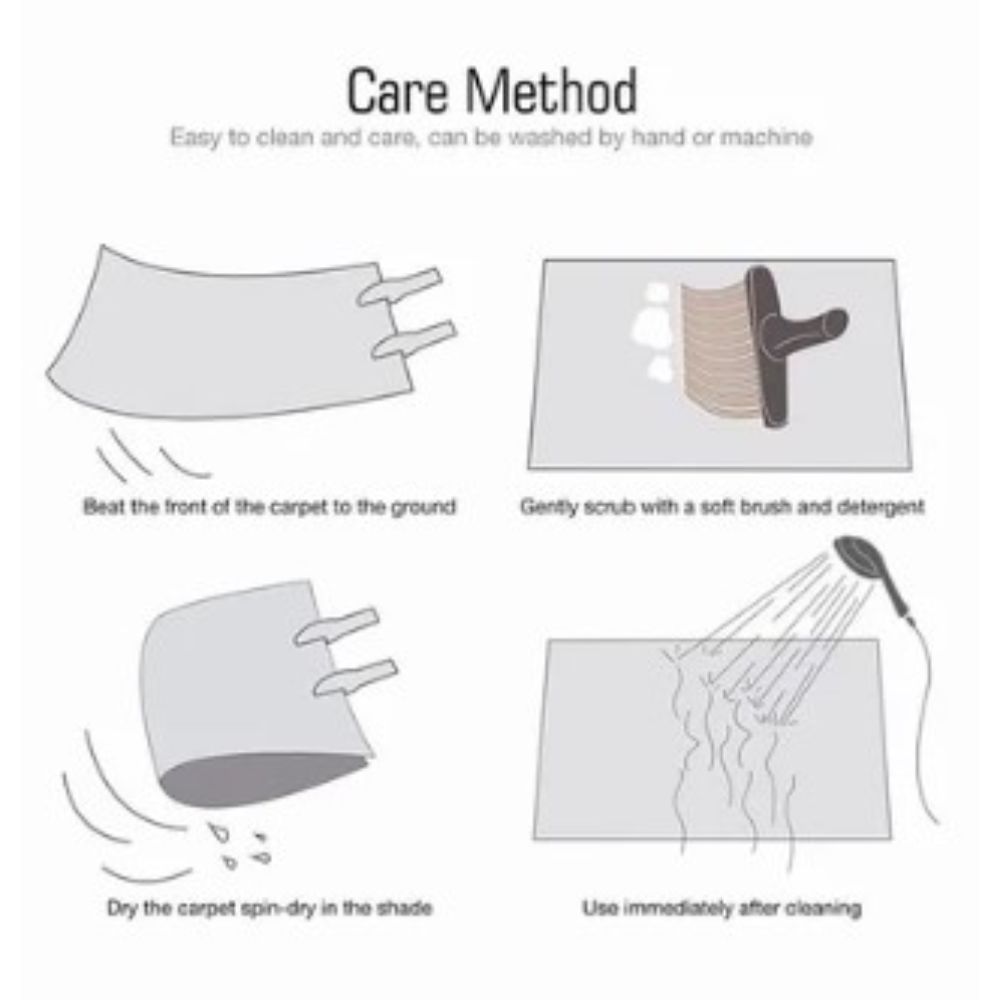 Care Method

Easy to clean and care, can be washed by hand or machine

Beat the front of the carpet to the ground

Gently scrub with a soft brush and detergent

Dry the carpet spin-dry in the shade

Use immediately after cleaning