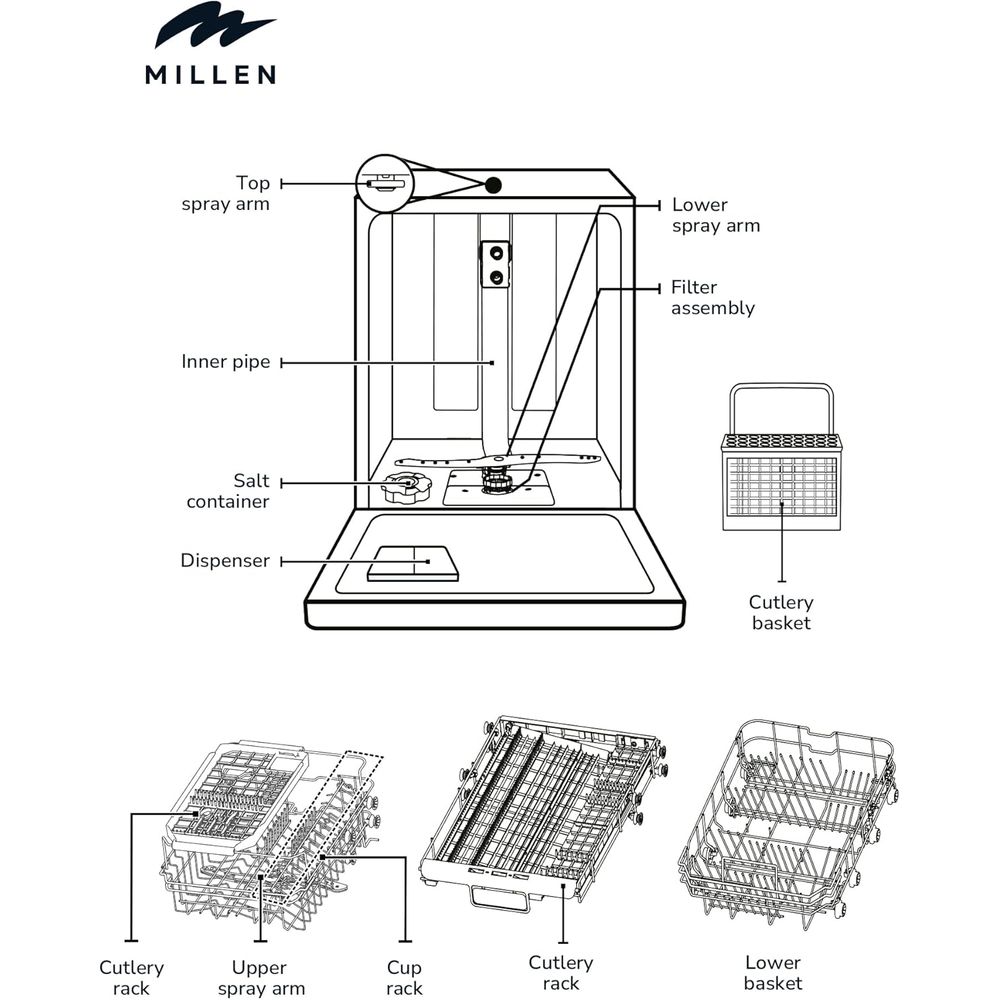 MILLEN

Top spray arm

Lower spray arm

Filter assembly

Inner pipe

Salt container

Dispenser

Cutlery basket

Cutlery rack

Upper spray arm

Cup rack

Cutlery rack

Lower basket