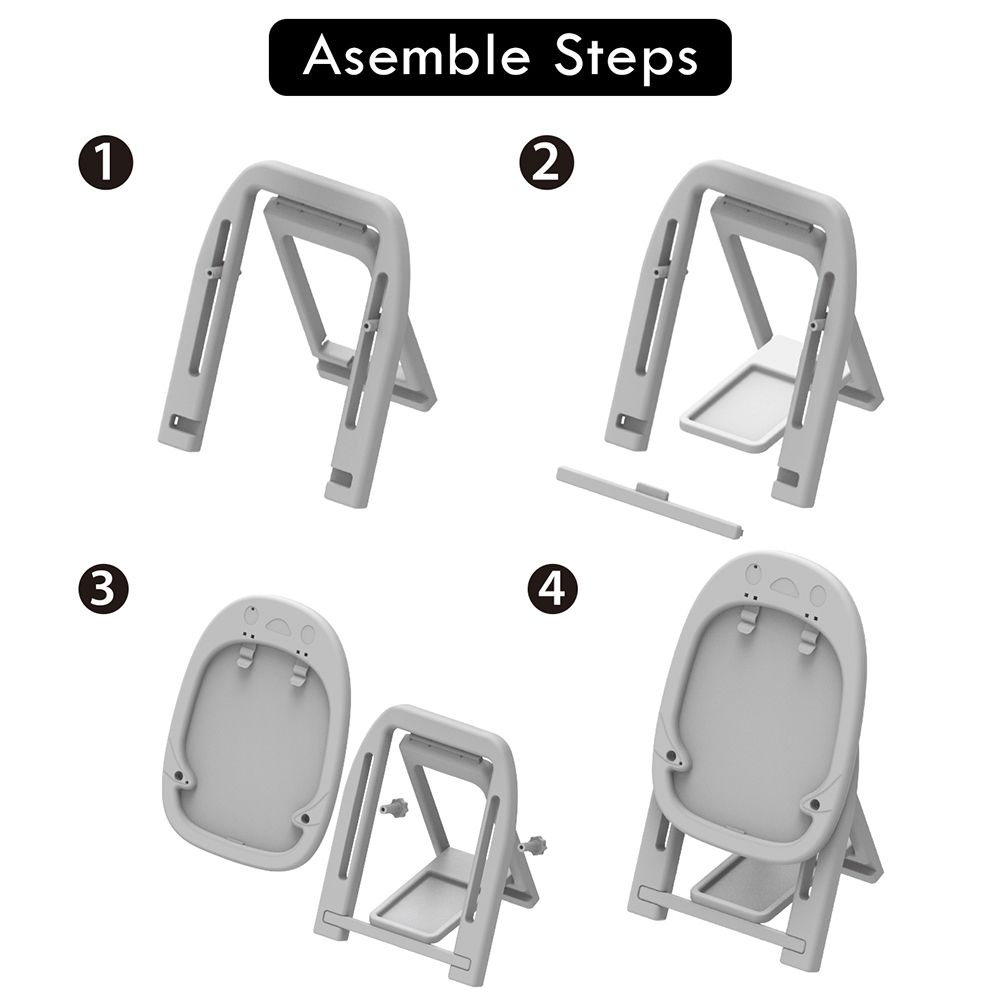 Asemble Steps

1

2

3

4